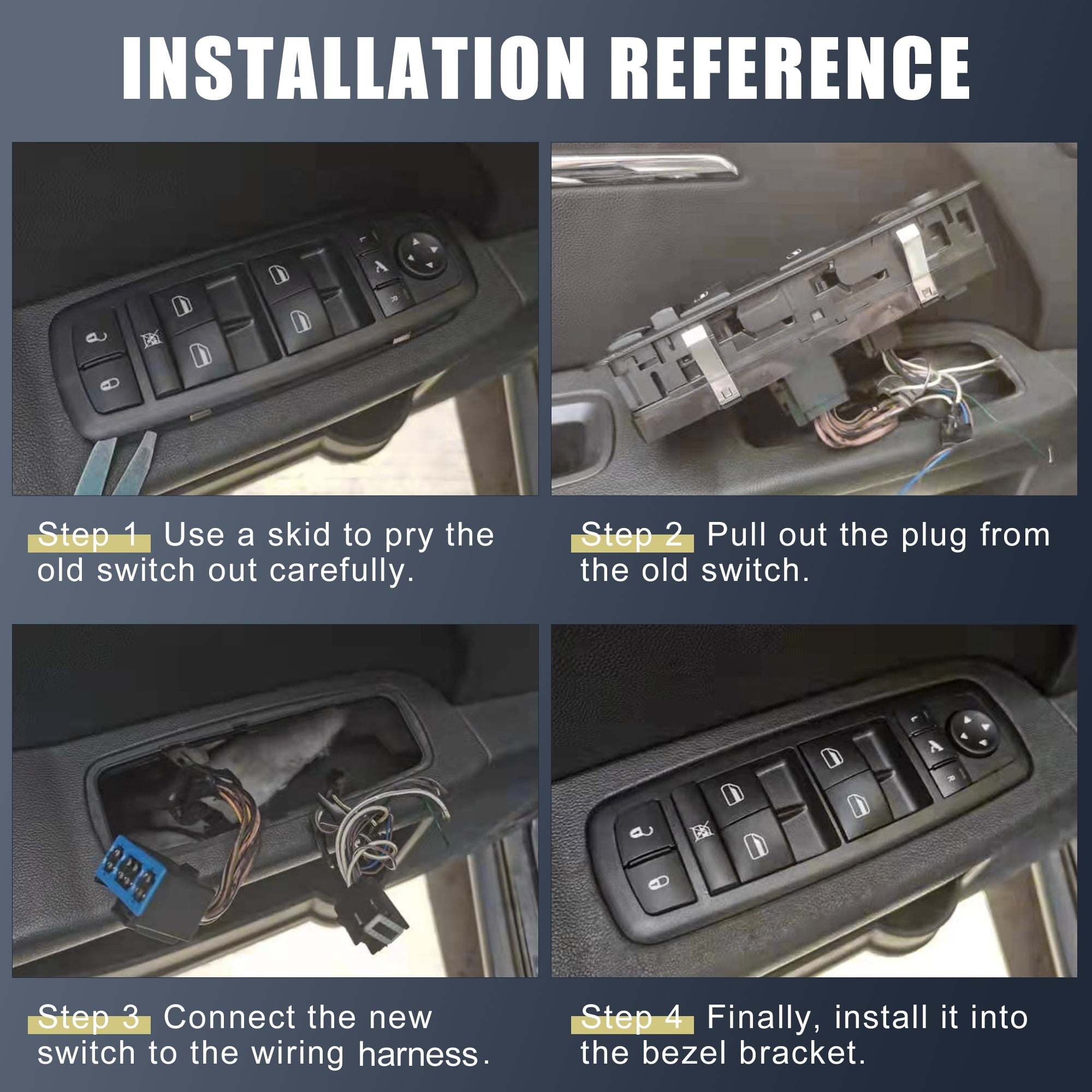 INSTALLATION REFERENCE

Step 1 Use a skid to pry the old switch out carefully.

Step 2 Pull out the plug from the old switch.

Step 3 Connect the new switch to the wiring harness.

Step 4 Finally, install it into the bezel bracket.