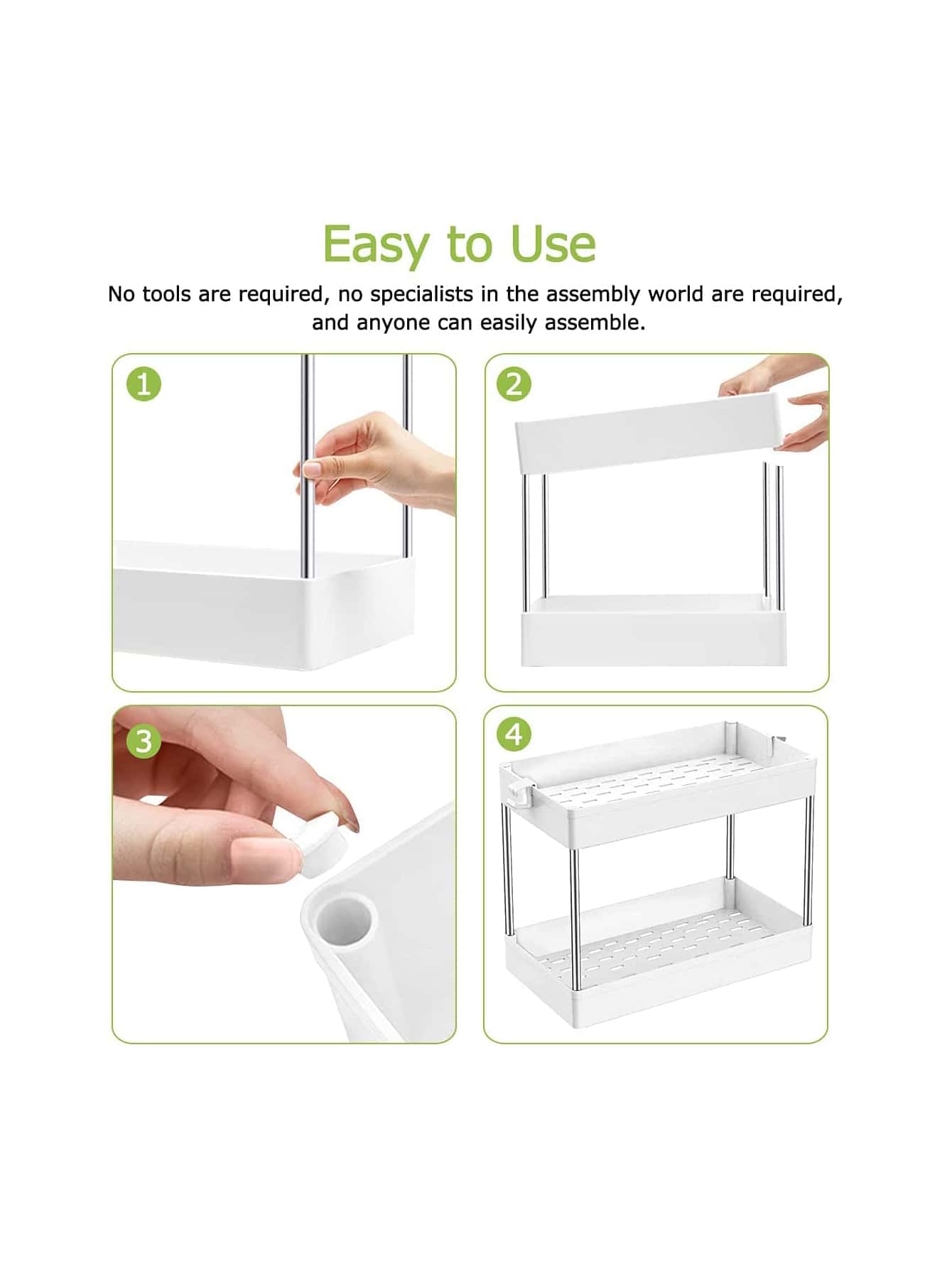 Easy to Use

No tools are required, no specialists in the assembly world are required, and anyone can easily assemble.

1

2

3

4