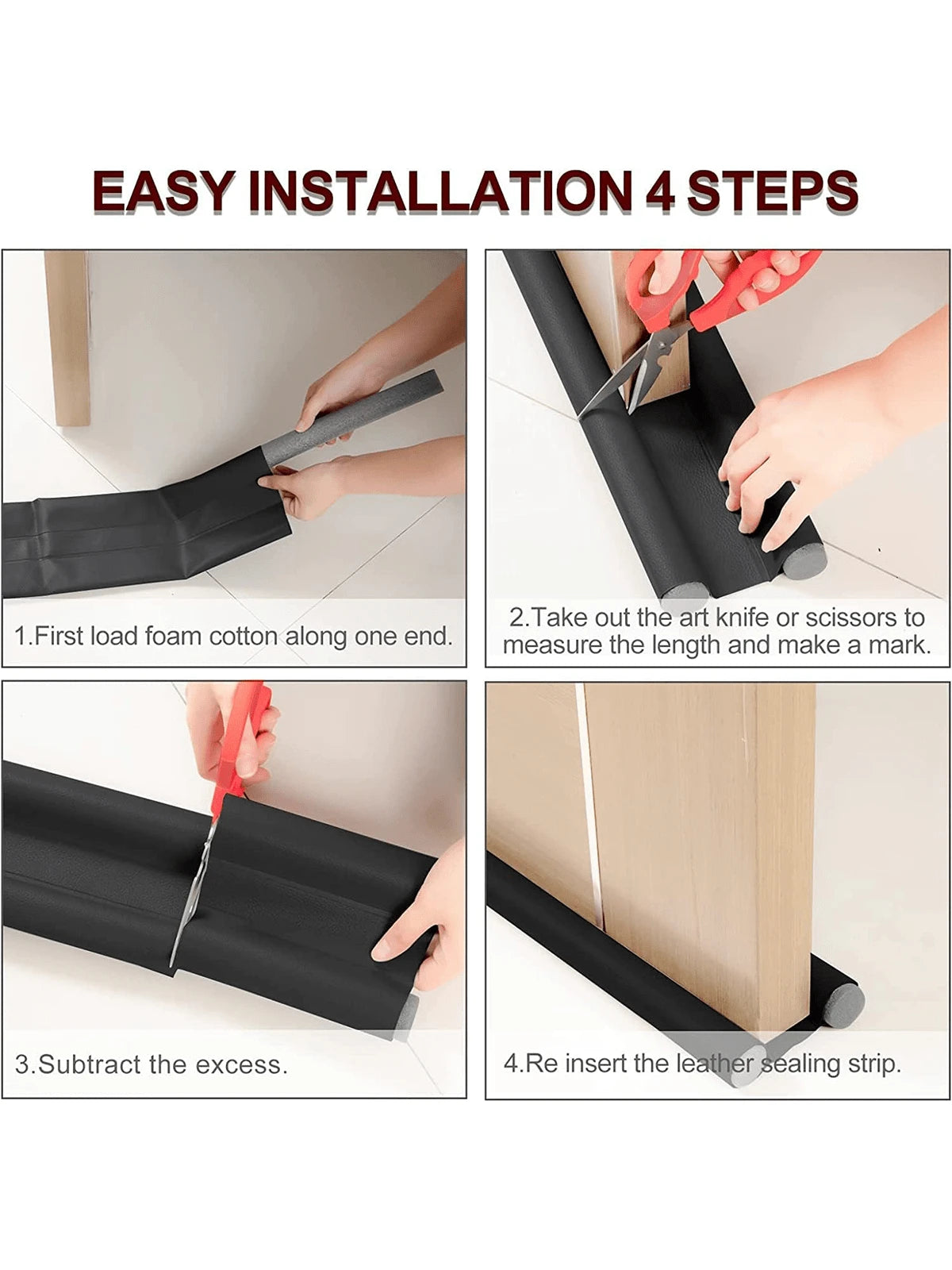 EASY INSTALLATION 4 STEPS

1.First load foam cotton along one end.

2.Take out the art knife or scissors to measure the length and make a mark.

3.Subtract the excess.

4.Re insert the leather sealing strip.