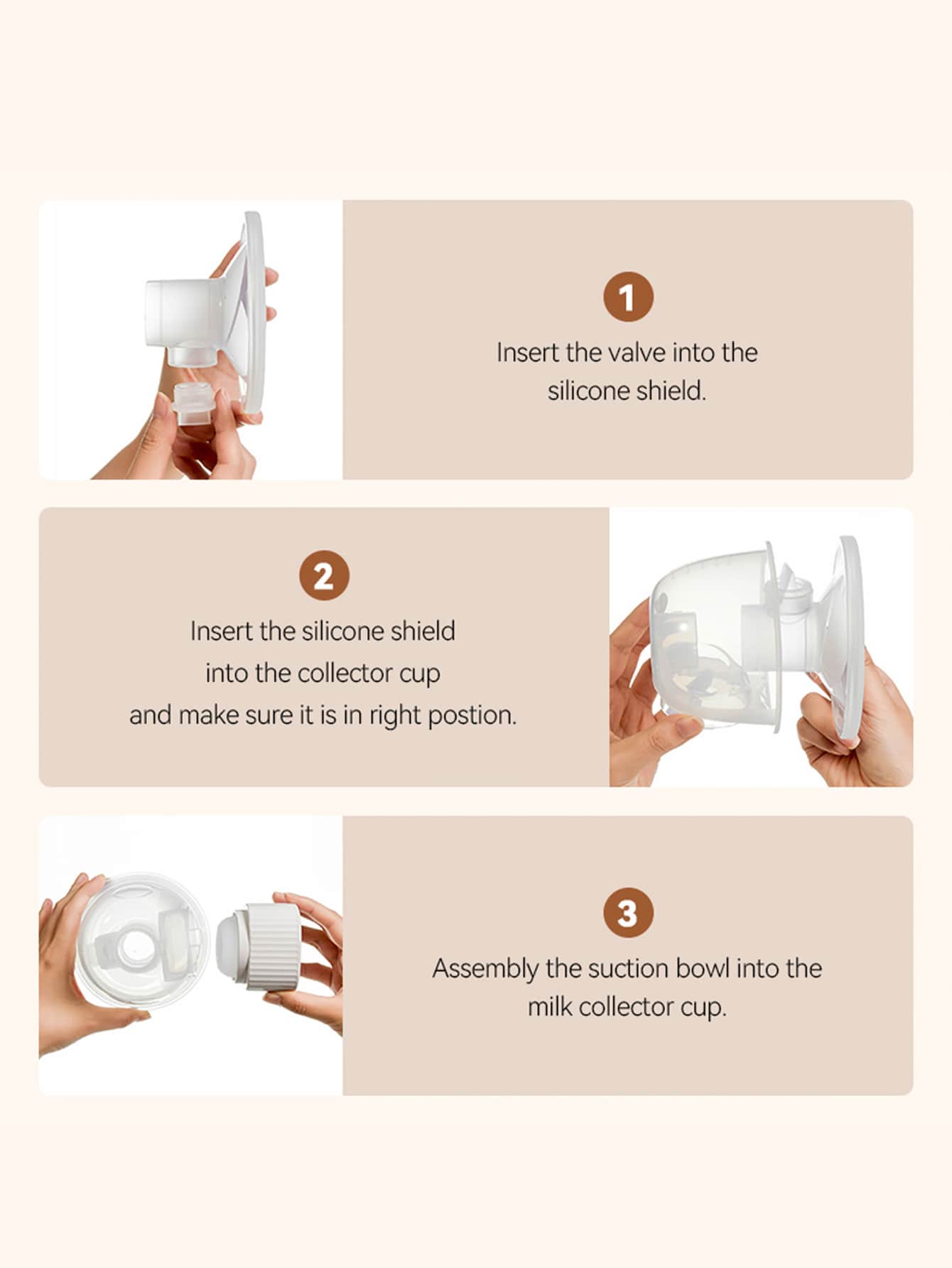 1

Insert the valve into the silicone shield.

2

Insert the silicone shield into the collector cup and make sure it is in right postion.

3

Assembly the suction bowl into the milk collector cup.