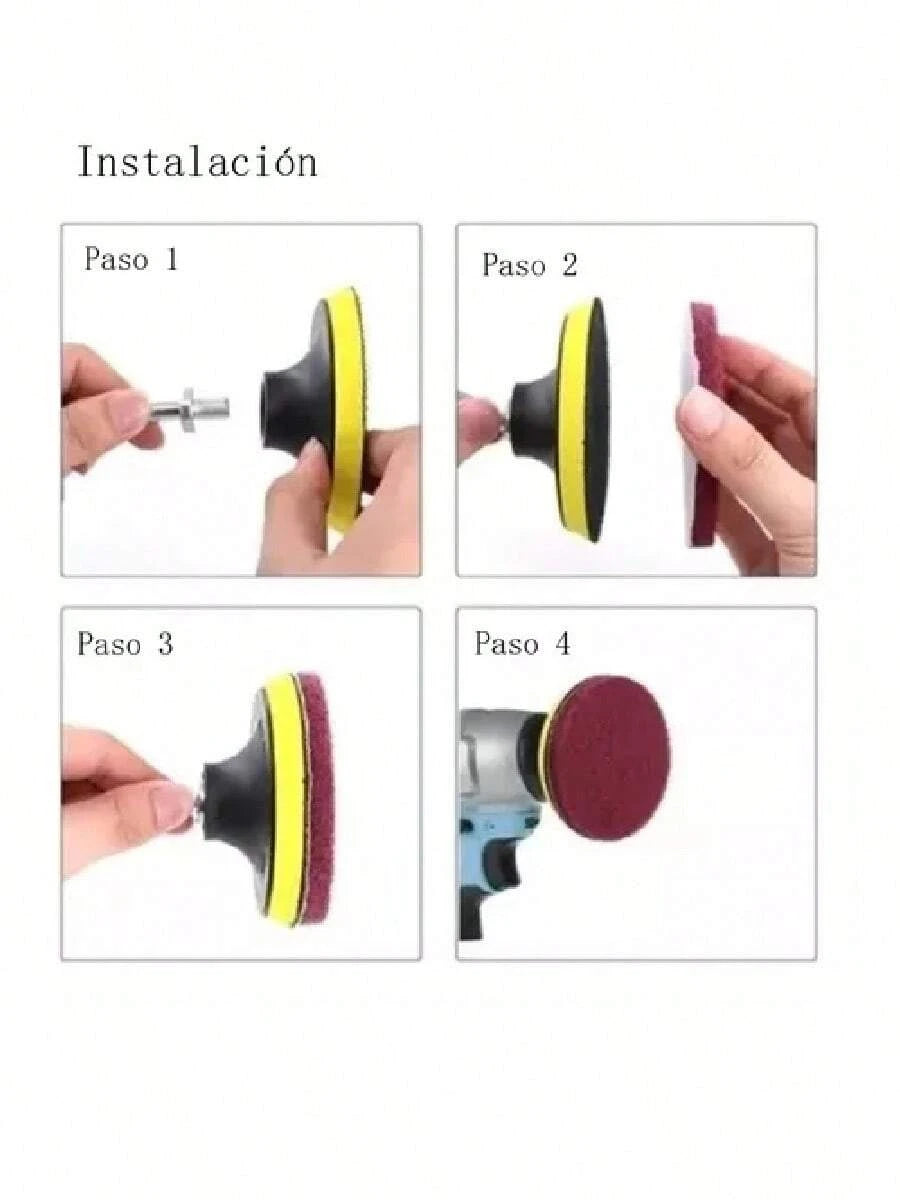 Instalación

Paso 1

Paso 2

Paso 3

Paso 4