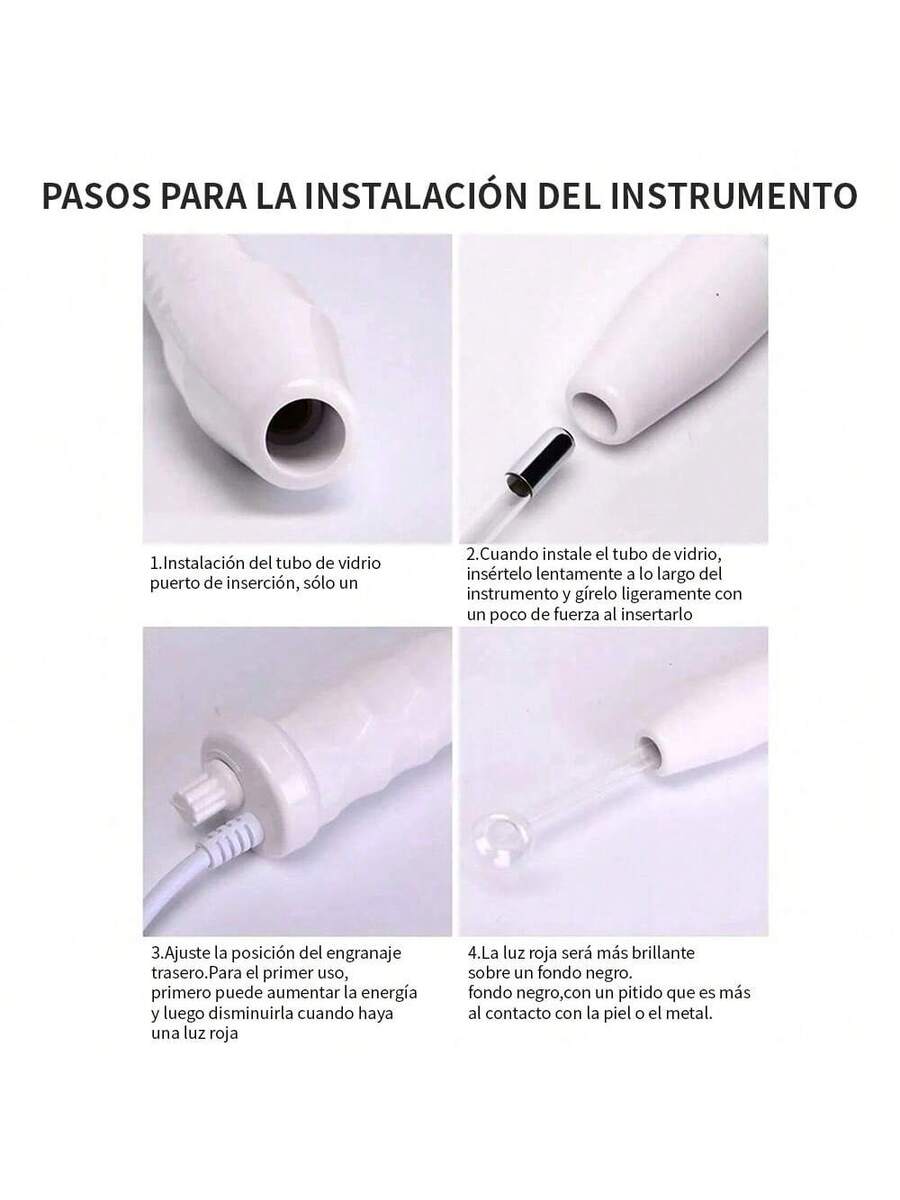 PASOS PARA LA INSTALACIÓN DEL INSTRUMENTO

1.Instalación del tubo de vidrio puerto de inserción, sólo un

2.Cuando instale el tubo de vidrio, insértelo lentamente a lo largo del instrumento y gírelo ligeramente con un poco de fuerza al insertarlo

3.Ajuste la posición del engranaje trasero.Para el primer uso, primero puede aumentar la energía y luego disminuirla cuando haya una luz roja

4.La luz roja será más brillante sobre un fondo negro.
fondo negro,con un pitido que es más al contacto con la piel o el metal.