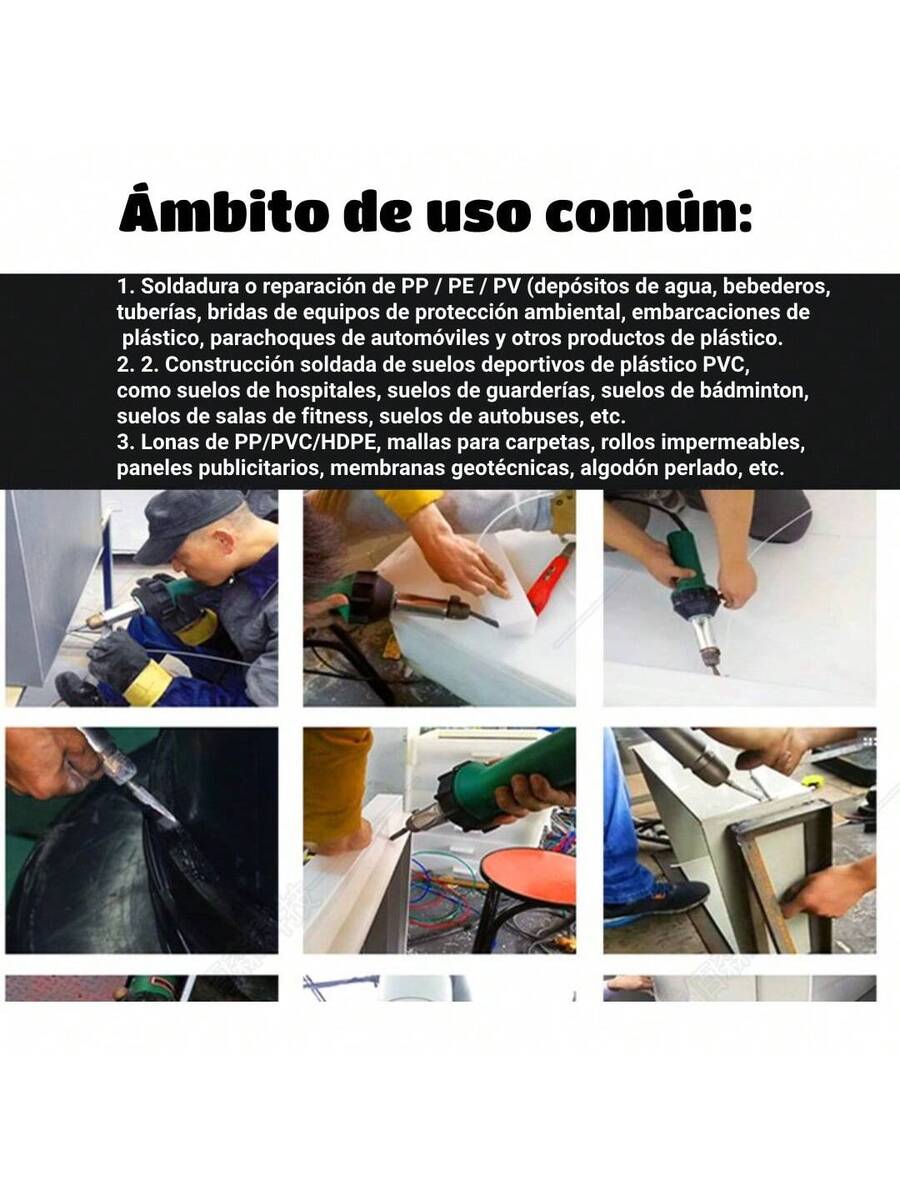 Ámbito de uso común:

1. Soldadura o reparación de PP / PE / PV (depósitos de agua, bebederos, tuberías, bridas de equipos de protección ambiental, embarcaciones de plástico, parachoques de automóviles y otros productos de plástico.
2. 2. Construcción soldada de suelos deportivos de plástico PVC, como suelos de hospitales, suelos de guarderías, suelos de bádminton, suelos de salas de fitness, suelos de autobuses, etc.
3. Lonas de PP/PVC/HDPE, mallas para carpetas, rollos impermeables, paneles publicitarios, membranas geotécnicas, algodón perlado, etc.