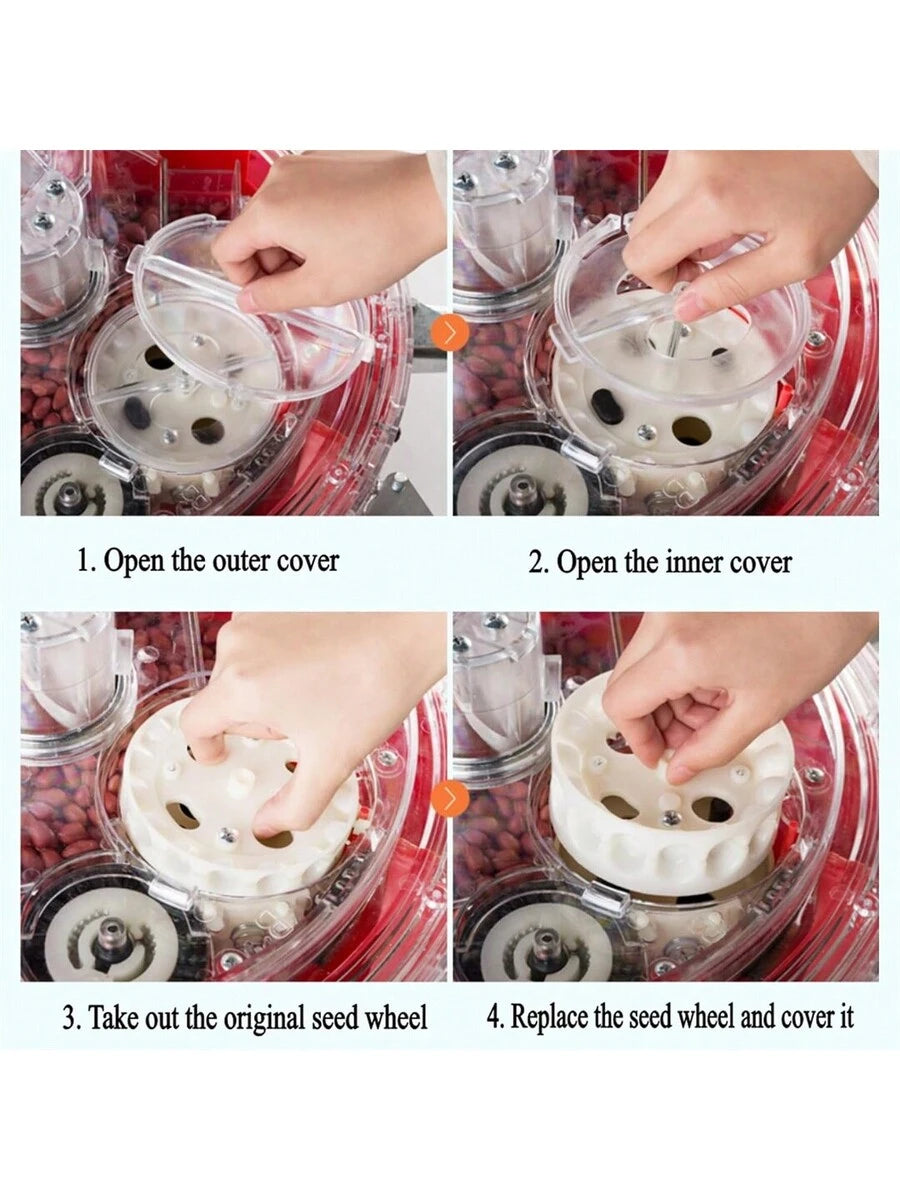 1. Open the outer cover

2. Open the inner cover

3. Take out the original seed wheel

4. Replace the seed wheel and cover it