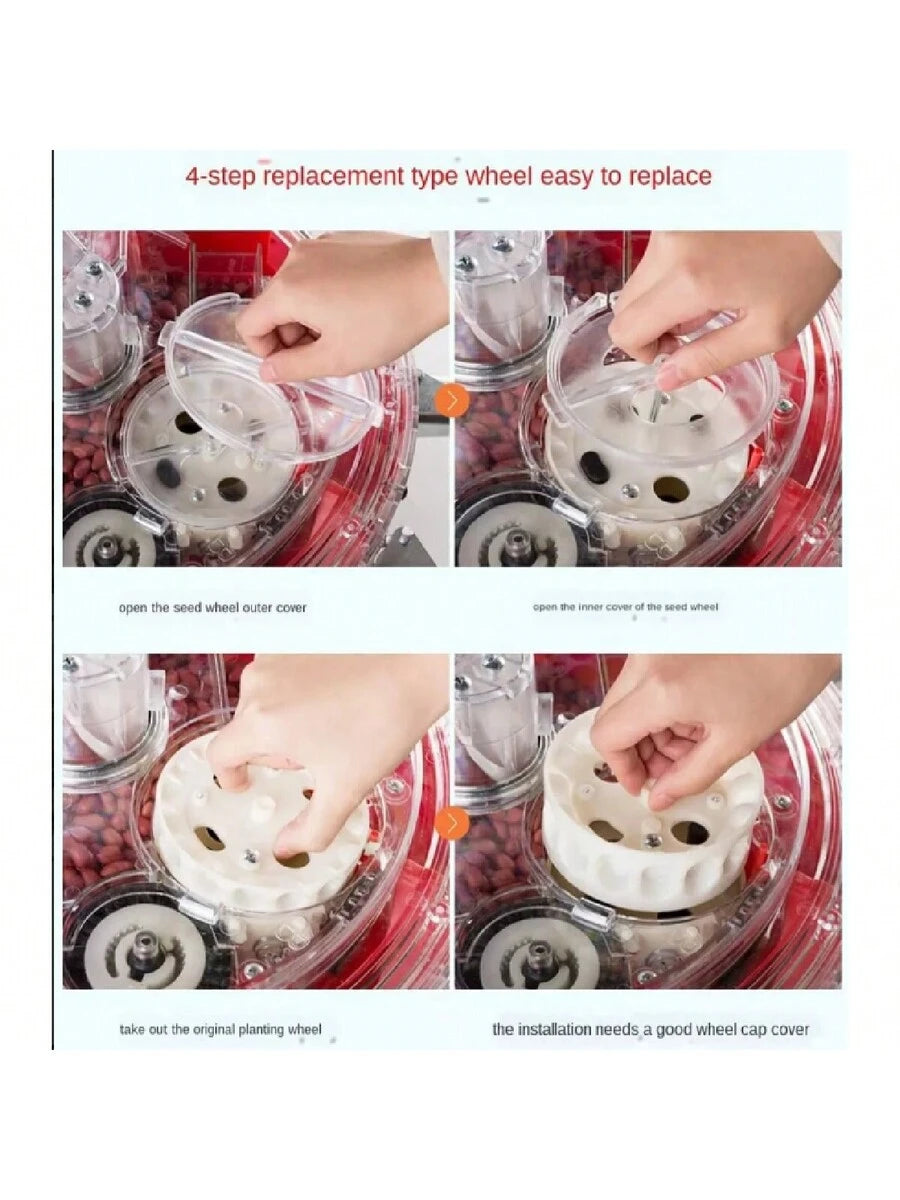 4-step replacement type wheel easy to replace

open the seed wheel outer cover

open the inner cover of the seed wheel

take out the original planting wheel

the installation needs a good wheel cap cover