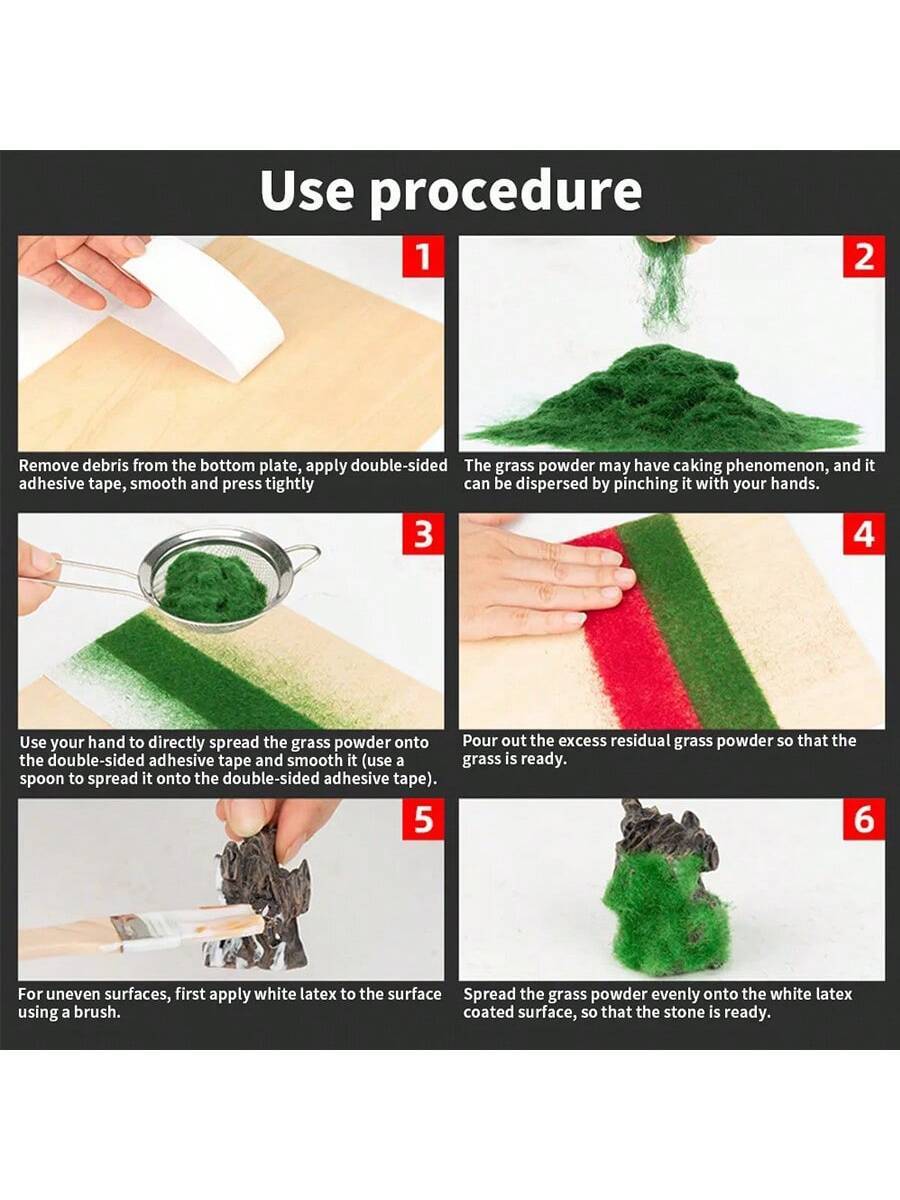 Use procedure

1

Remove debris from the bottom plate, apply double-sided adhesive tape, smooth and press tightly

2

The grass powder may have caking phenomenon, and it can be dispersed by pinching it with your hands.

3

Use your hand to directly spread the grass powder onto the double-sided adhesive tape and smooth it (use a spoon to spread it onto the double-sided adhesive tape).

4

Pour out the excess residual grass powder so that the grass is ready.

5

For uneven surfaces, first apply white latex to the surface using a brush.

6

Spread the grass powder evenly onto the white latex coated surface, so that the stone is ready.