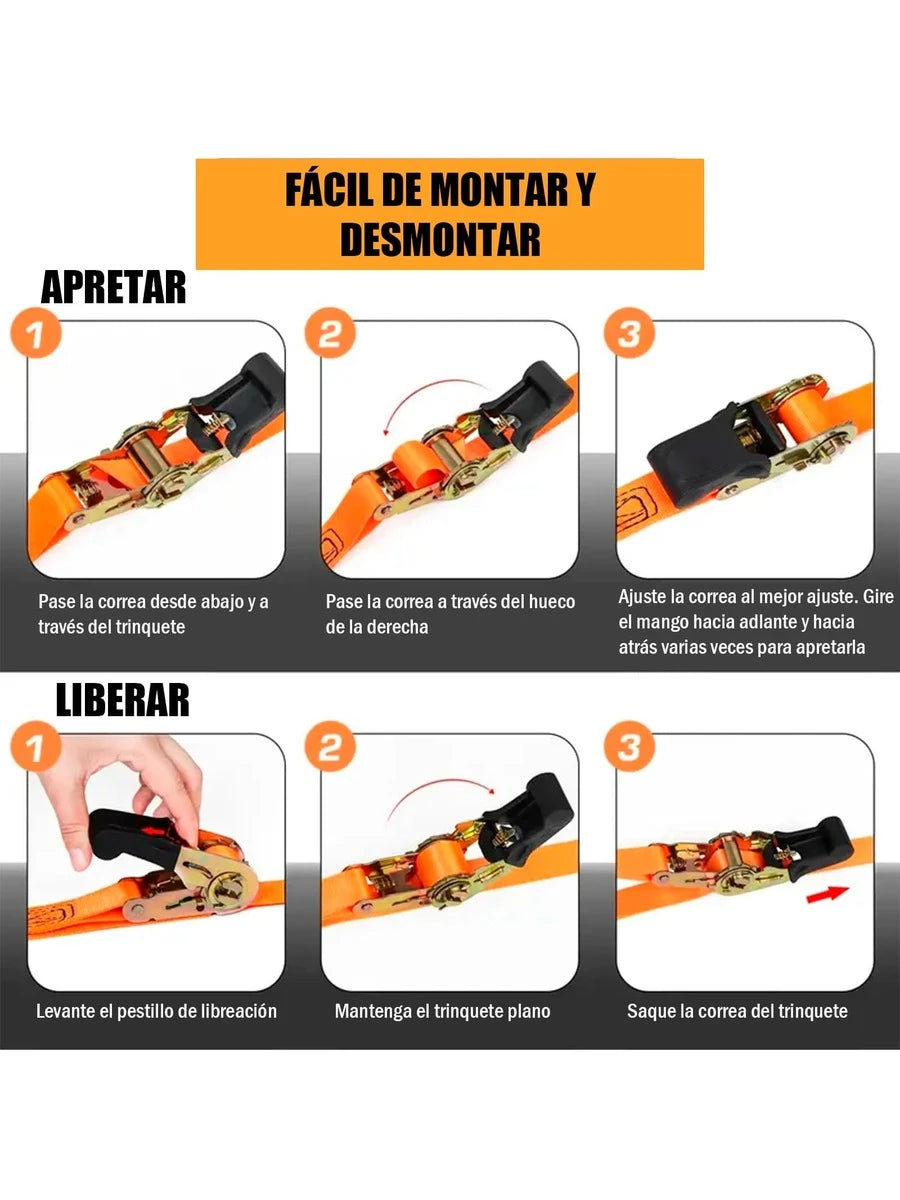 FÁCIL DE MONTAR Y DESMONTAR

APRETAR

1

Pase la correa desde abajo y a través del trinquete

2

Pase la correa a través del hueco de la derecha

3

Ajuste la correa al mejor ajuste. Gire el mango hacia adlante y hacia atrás varias veces para apretarla

LIBERAR

1

Levante el pestillo de libreación

2

Mantenga el trinquete plano

3

Saque la correa del trinquete