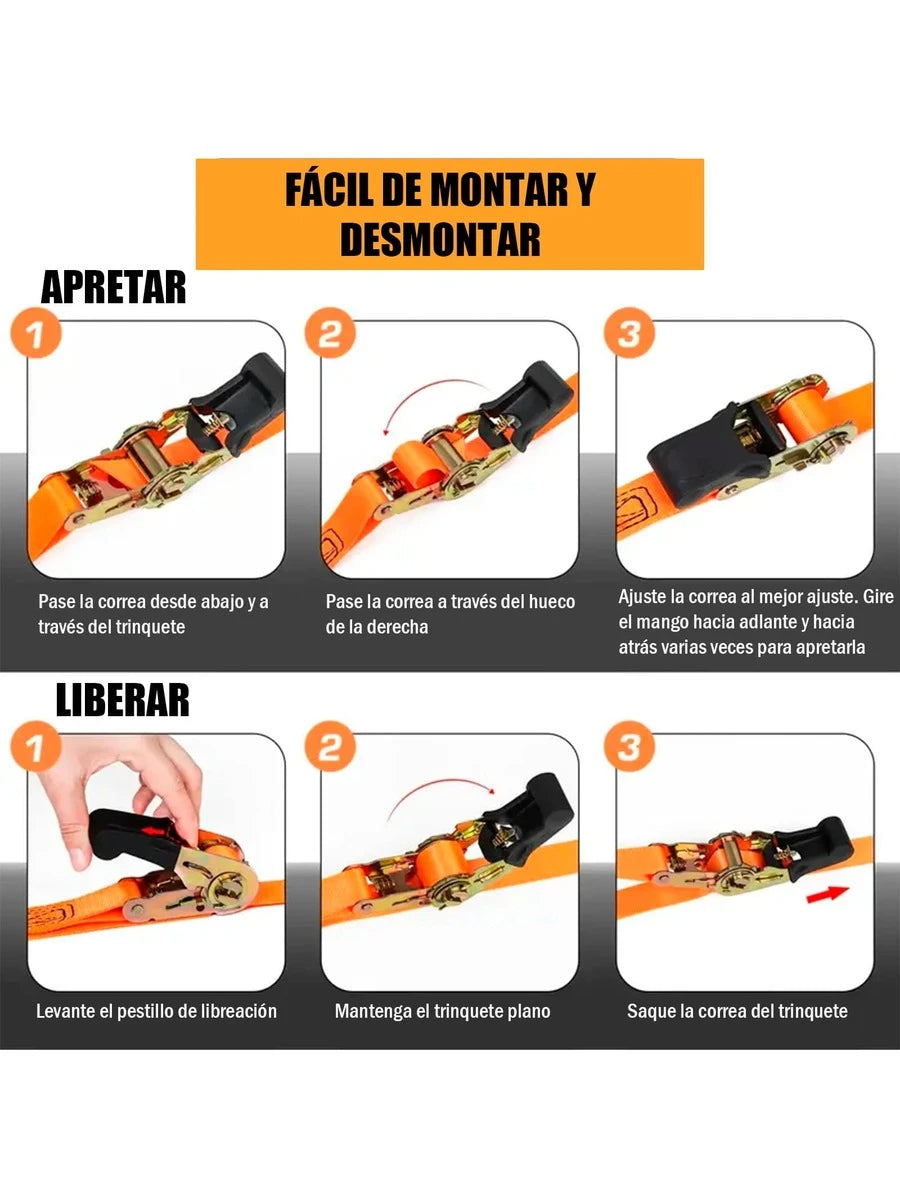 FÁCIL DE MONTAR Y DESMONTAR

APRETAR

1

Pase la correa desde abajo y a través del trinquete

2

Pase la correa a través del hueco de la derecha

3

Ajuste la correa al mejor ajuste. Gire el mango hacia adlante y hacia atrás varias veces para apretarla

LIBERAR

1

Levante el pestillo de libreación

2

Mantenga el trinquete plano

3

Saque la correa del trinquete