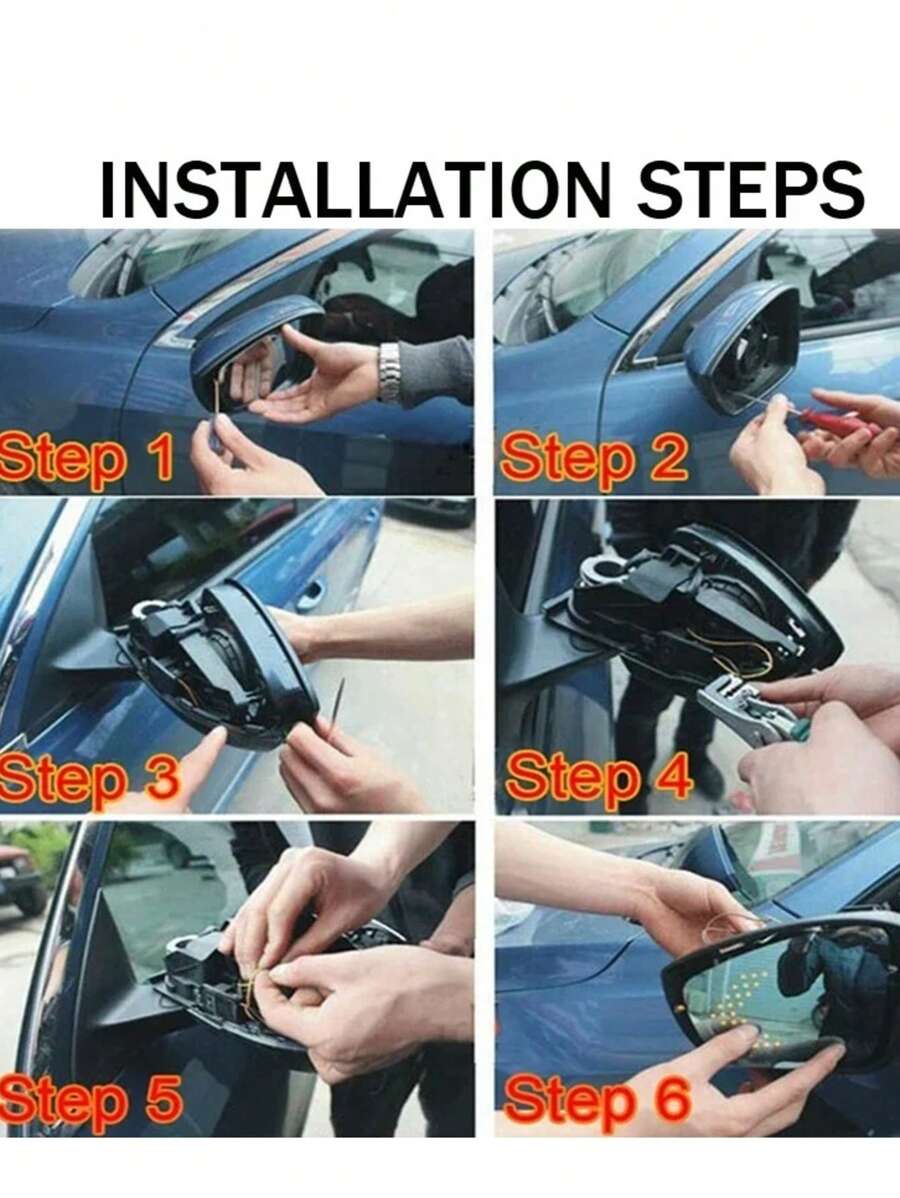 INSTALLATION STEPS

Step 1

Step 2

Step 3

Step 4

Step 5

Step 6