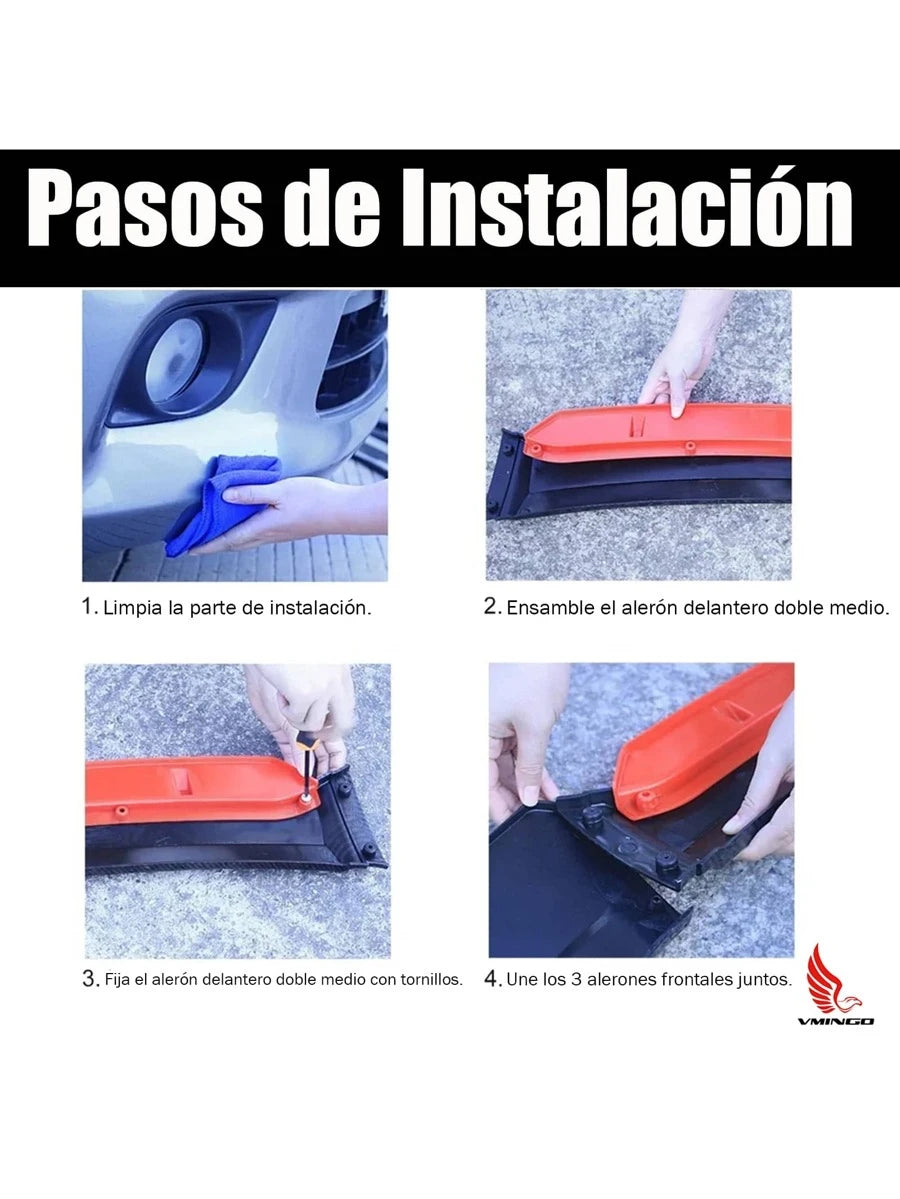 Pasos de Instalación

1. Limpia la parte de instalación.

2. Ensamble el alerón delantero doble medio.

3. Fija el alerón delantero doble medio con tornillos.

4. Une los 3 alerones frontales juntos.

VMINGO