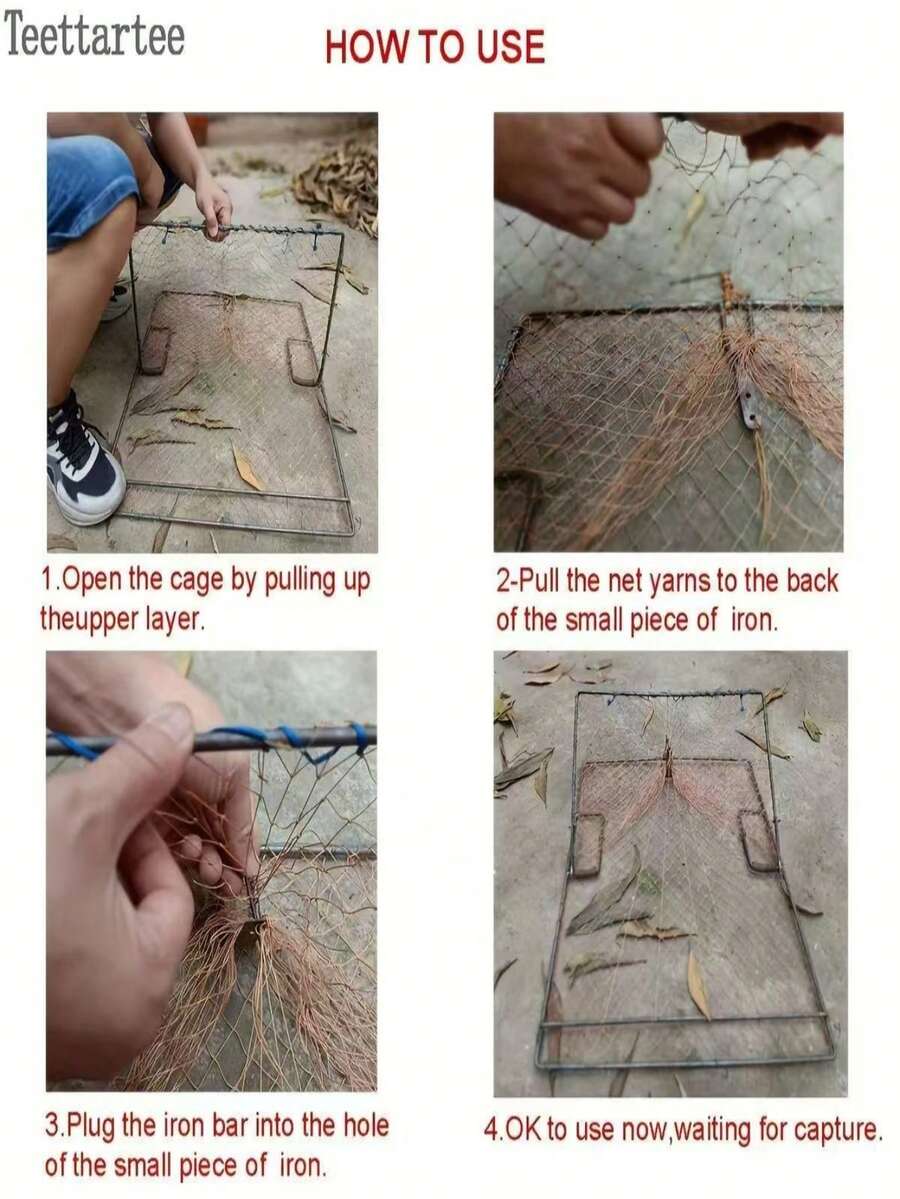 Teettartee

HOW TO USE

1.Open the cage by pulling up theupper layer.

2-Pull the net yarns to the back of the small piece of iron.

3.Plug the iron bar into the hole of the small piece of iron.

4.OK to use now,waiting for capture.