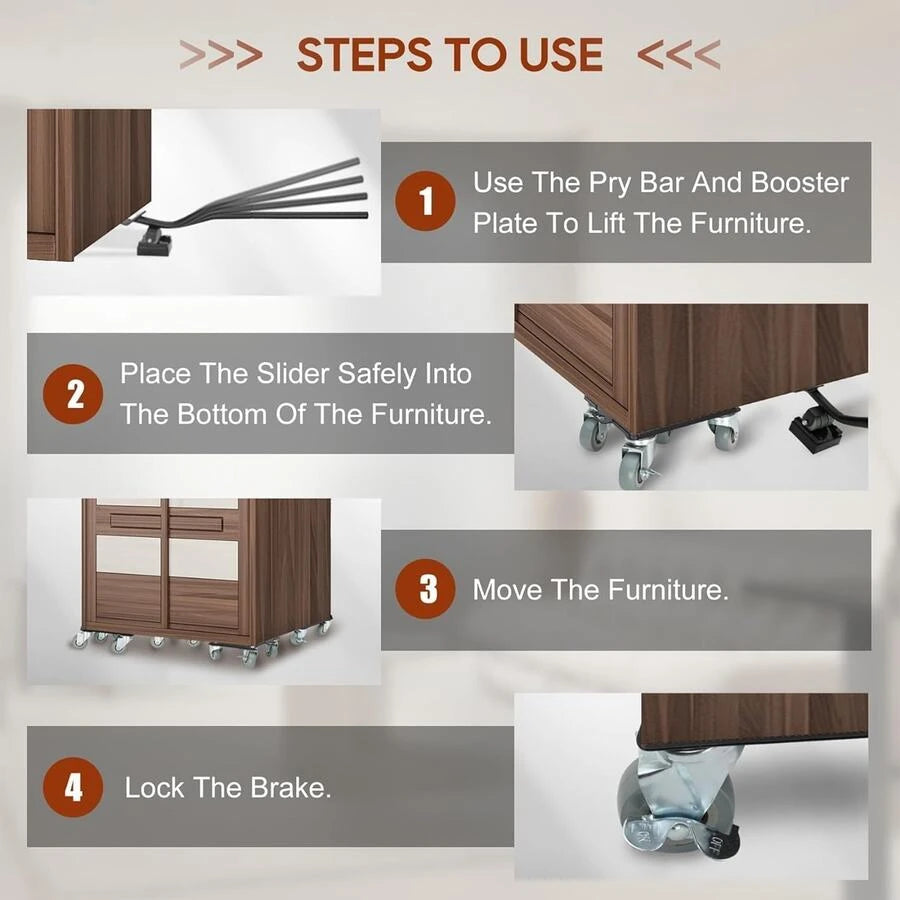 >>> STEPS TO USE <<<

1 Use The Pry Bar And Booster Plate To Lift The Furniture.

2 Place The Slider Safely Into The Bottom Of The Furniture.

3 Move The Furniture.

4 Lock The Brake.