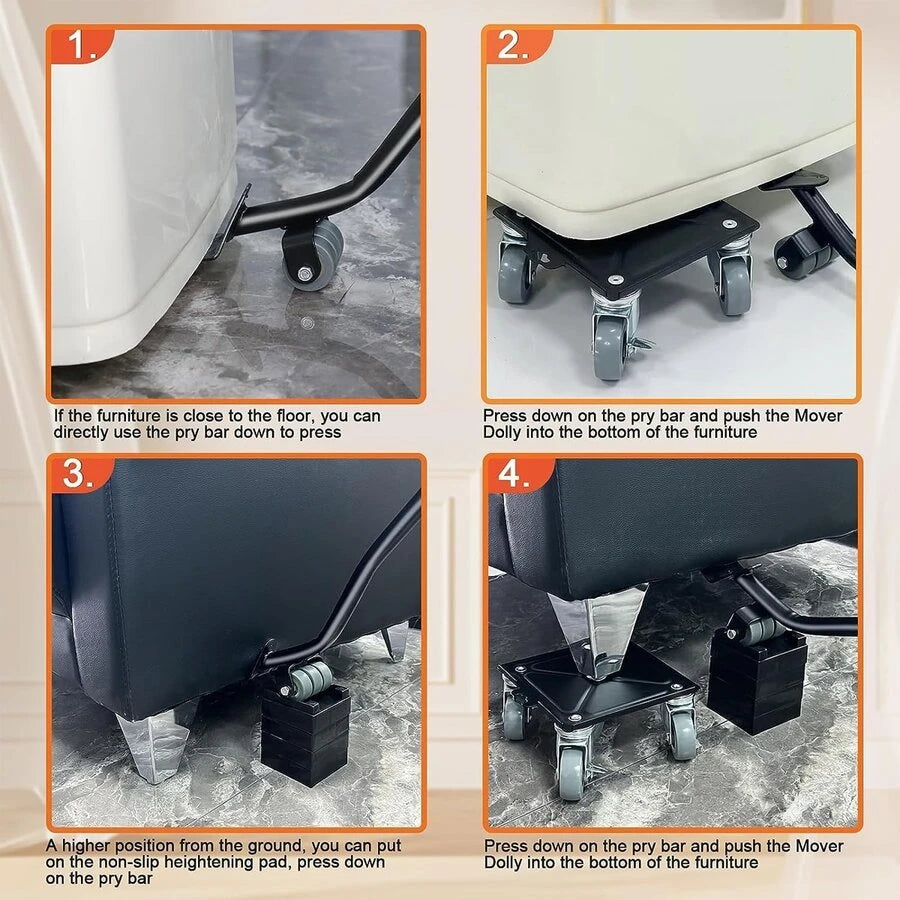 1.

If the furniture is close to the floor, you can directly use the pry bar down to press

2.

Press down on the pry bar and push the Mover Dolly into the bottom of the furniture

3.

A higher position from the ground, you can put on the non-slip heightening pad, press down on the pry bar

4.

Press down on the pry bar and push the Mover Dolly into the bottom of the furniture