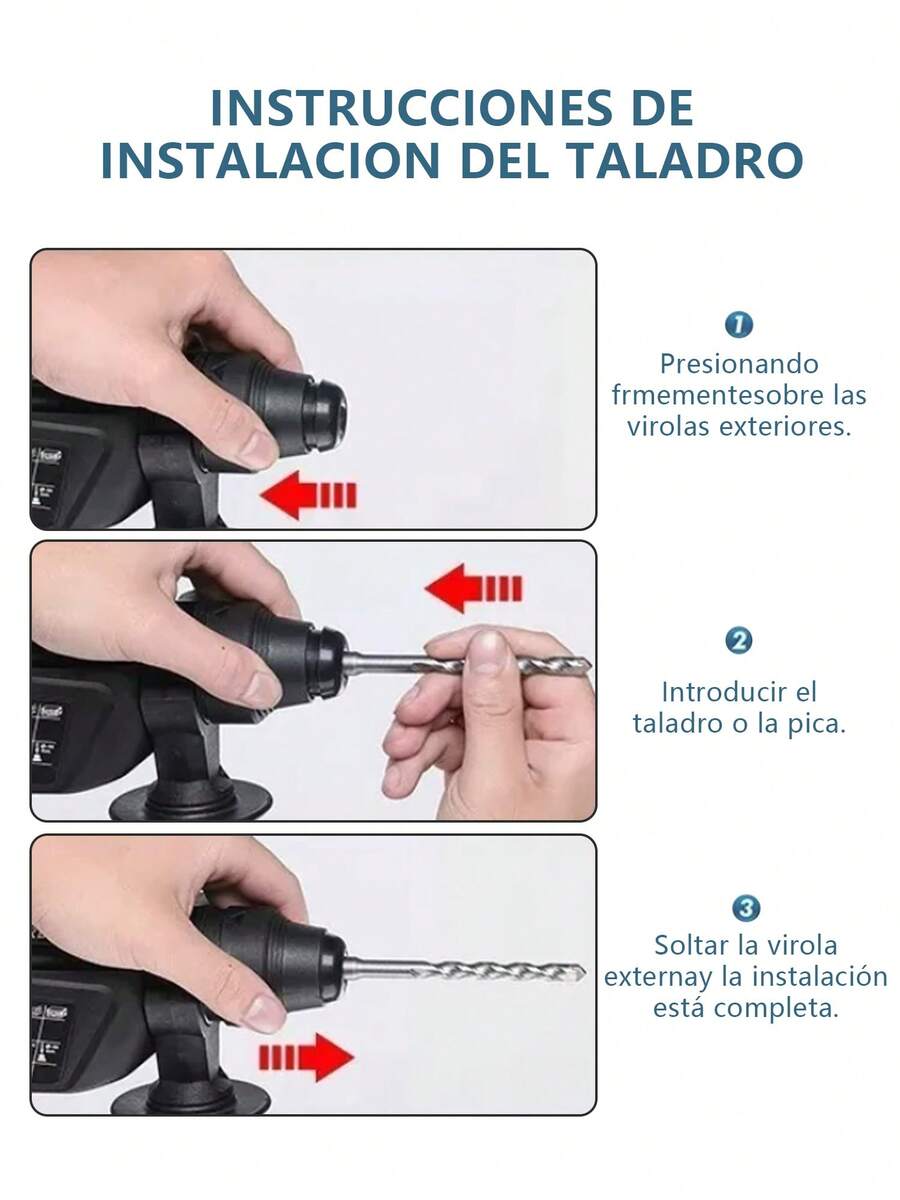 INSTRUCCIONES DE INSTALACION DEL TALADRO

1
Presionando frmementesobre las virolas exteriores.

2
Introducir el taladro o la pica.

3
Soltar la virola externay la instalación está completa.