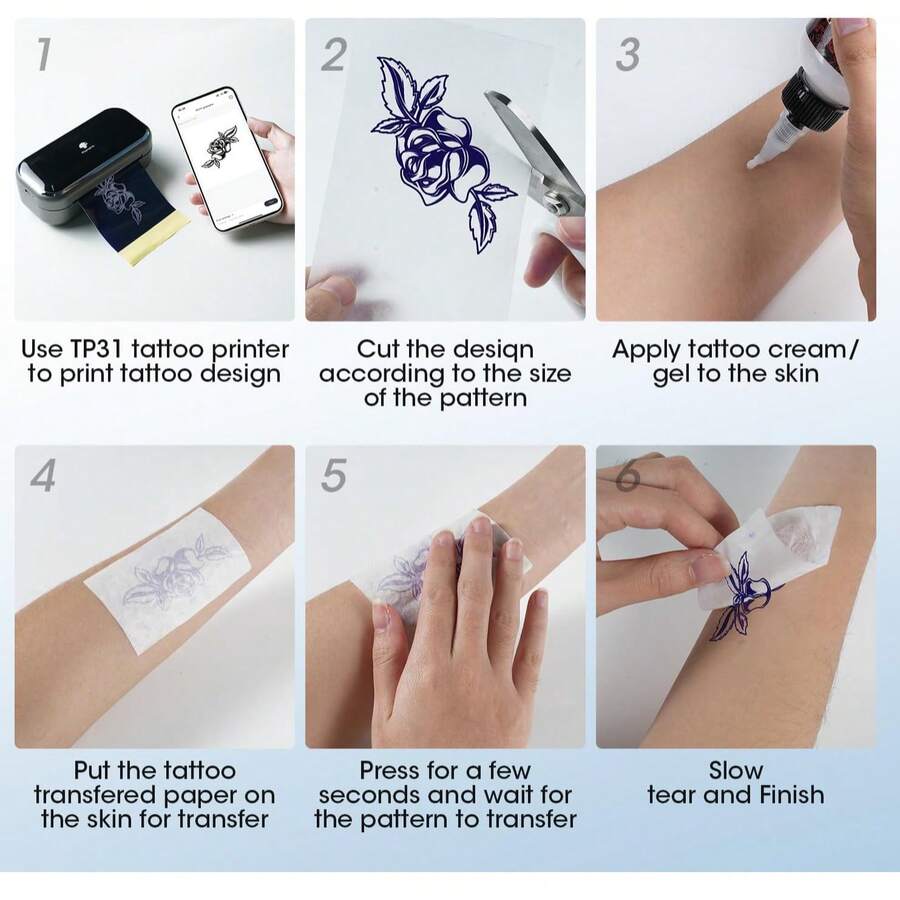 1

Use TP31 tattoo printer to print tattoo design

2

Cut the desiqn according to the size of the pattern

3

Apply tattoo cream/ gel to the skin

4

Put the tattoo transfered paper on the skin for transfer

5

Press for a few seconds and wait for the pattern to transfer

6

Slow tear and Finish