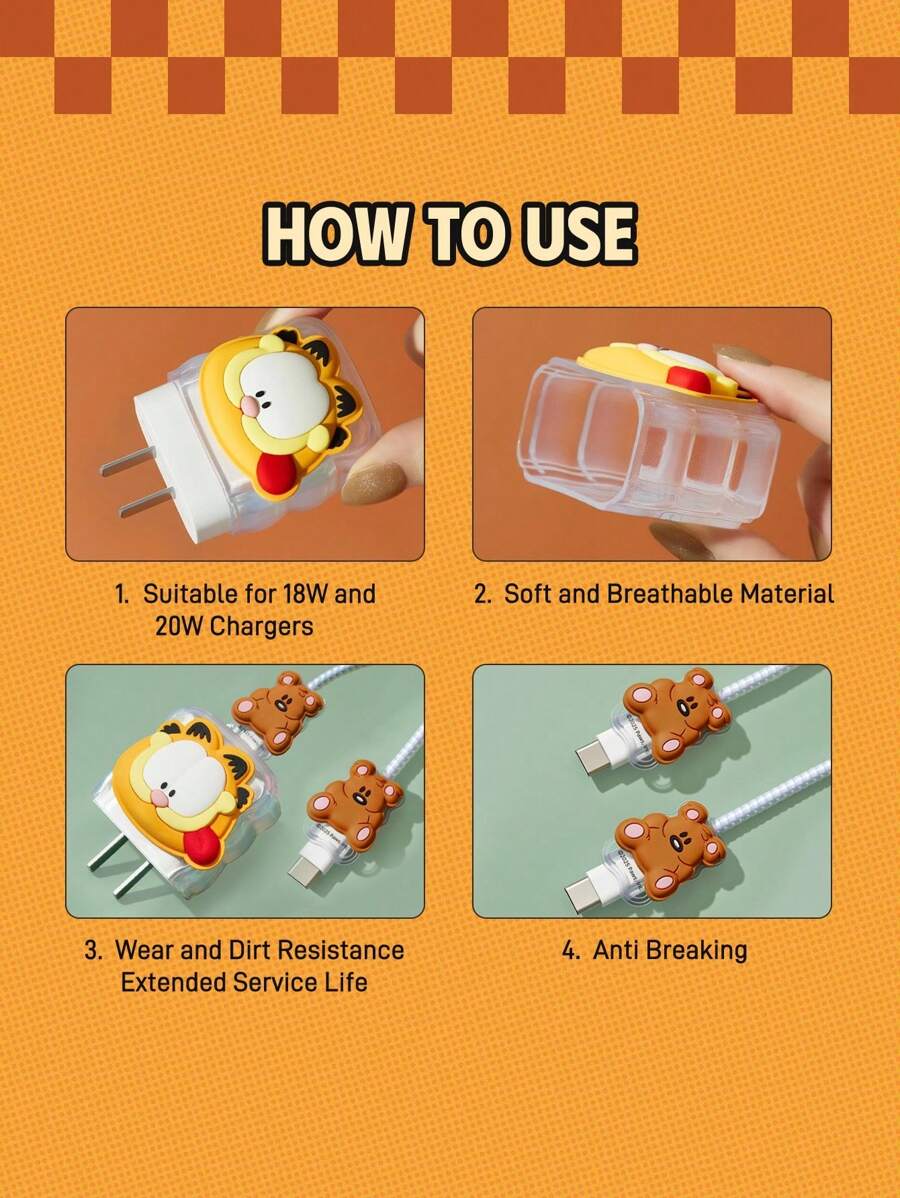 HOW TO USE

1. Suitable for 18W and 20W Chargers

2. Soft and Breathable Material

3. Wear and Dirt Resistance Extended Service Life

4. Anti Breaking