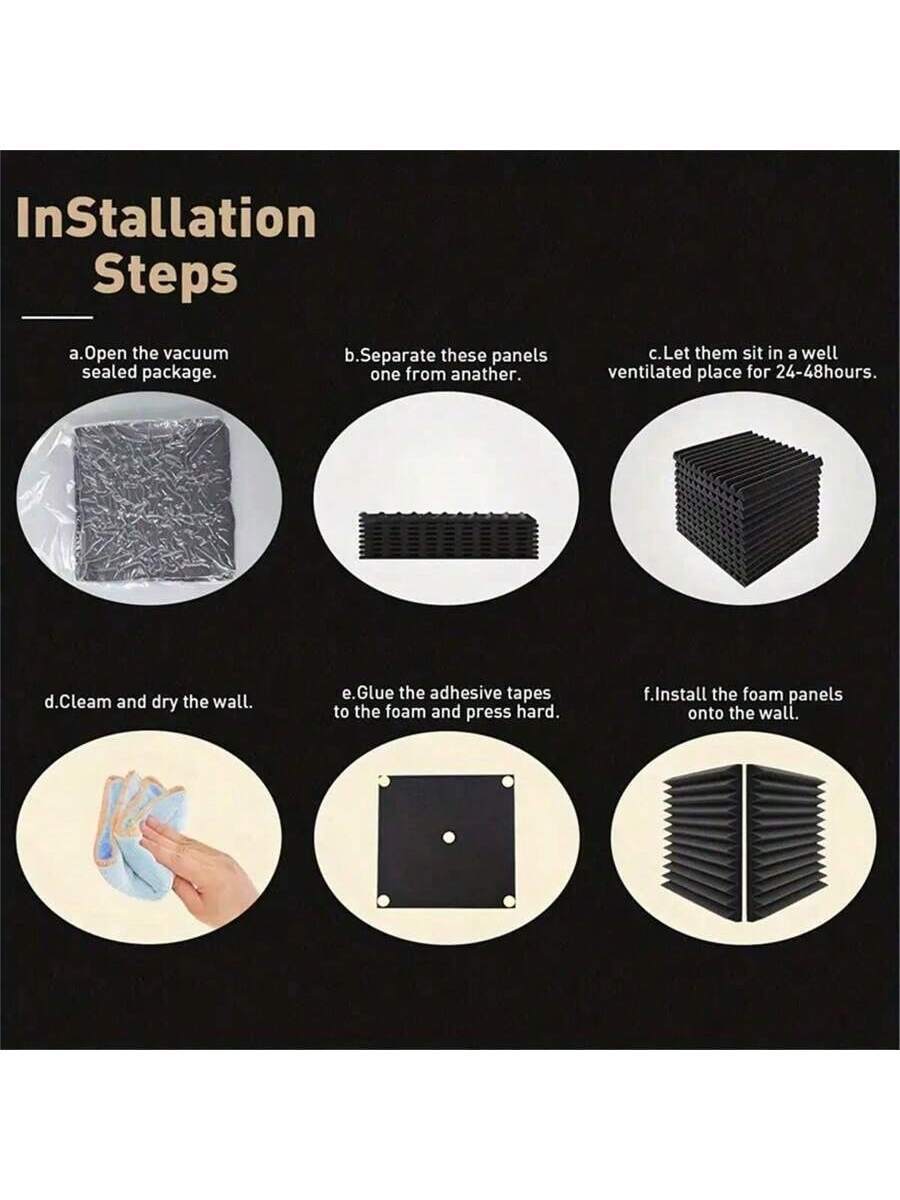 InStallation Steps

a.Open the vacuum sealed package.

b.Separate these panels one from anather.

c.Let them sit in a well ventilated place for 24-48hours.

d.Cleam and dry the wall.

e.Glue the adhesive tapes to the foam and press hard.

f.Install the foam panels onto the wall.