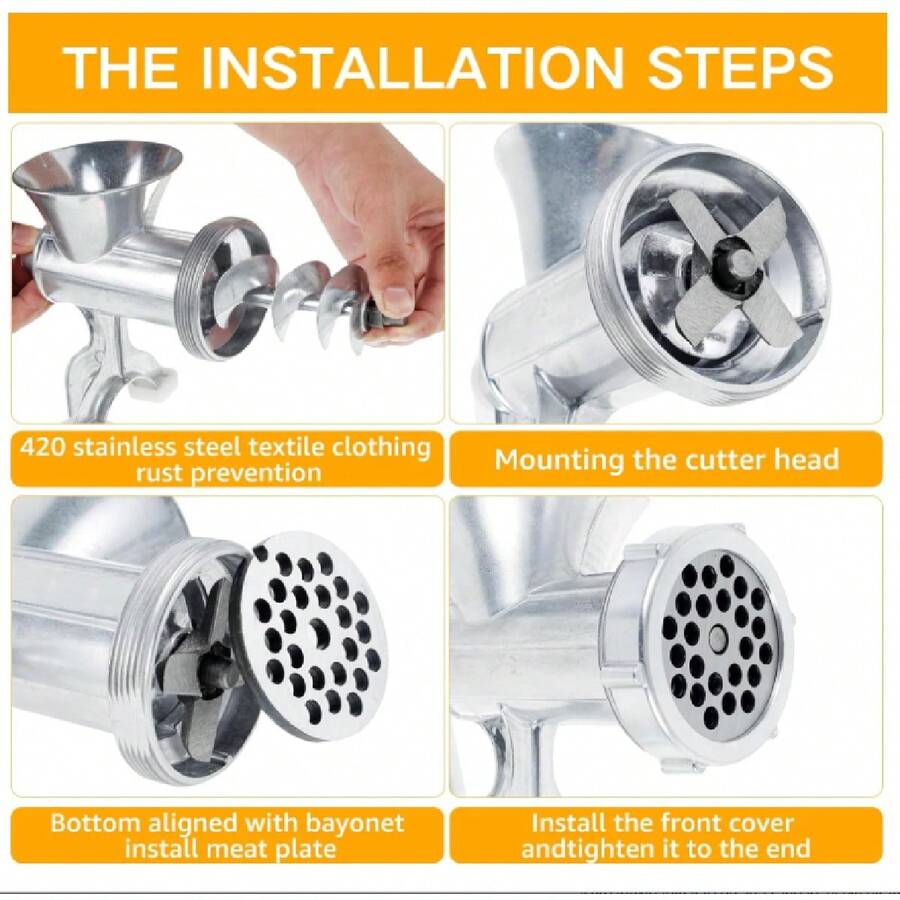 THE INSTALLATION STEPS

420 stainless steel textile clothing rust prevention

Mounting the cutter head

Bottom aligned with bayonet install meat plate

Install the front cover andtighten it to the end