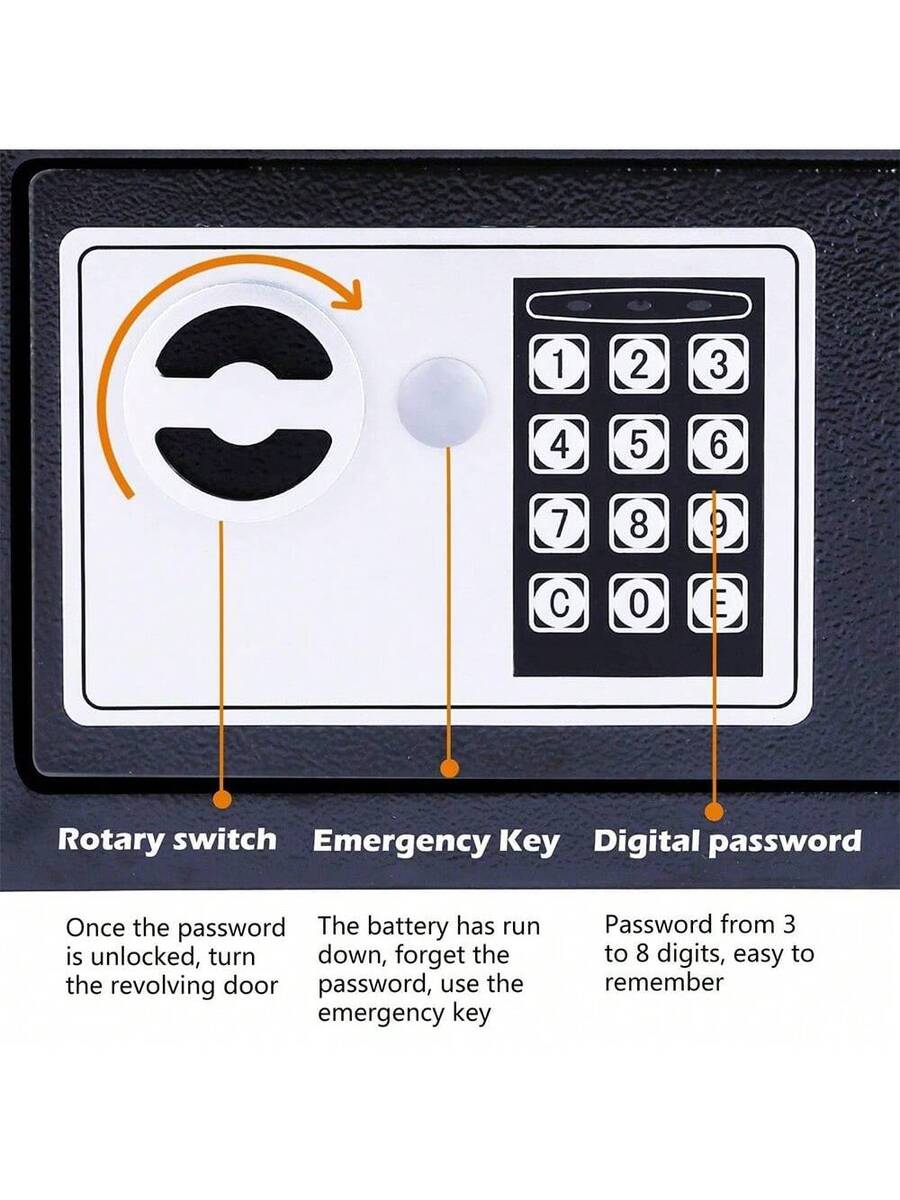 1 2 3
4 5 6
7 8 9
C 0 E

Rotary switch

Once the password is unlocked, turn the revolving door

Emergency Key

The battery has run down, forget the password, use the emergency key

Digital password

Password from 3 to 8 digits, easy to remember