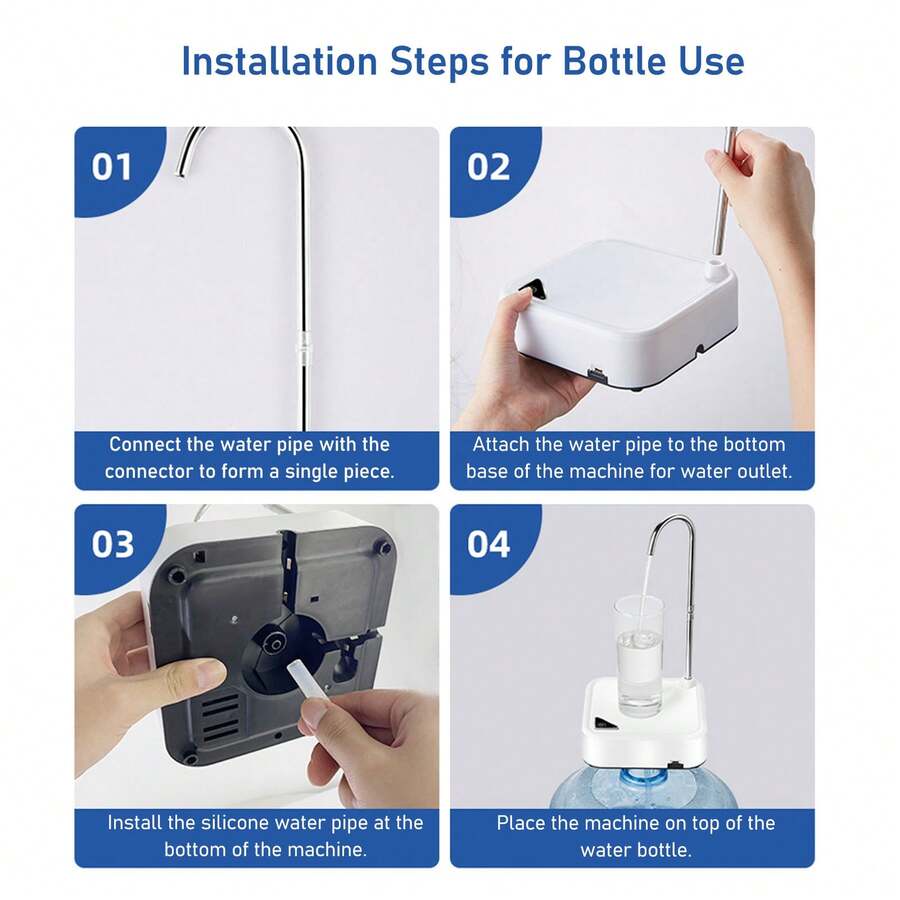 Installation Steps for Bottle Use

01

Connect the water pipe with the connector to form a single piece.

02

Attach the water pipe to the bottom base of the machine for water outlet.

03

Install the silicone water pipe at the bottom of the machine.

04

Place the machine on top of the water bottle.