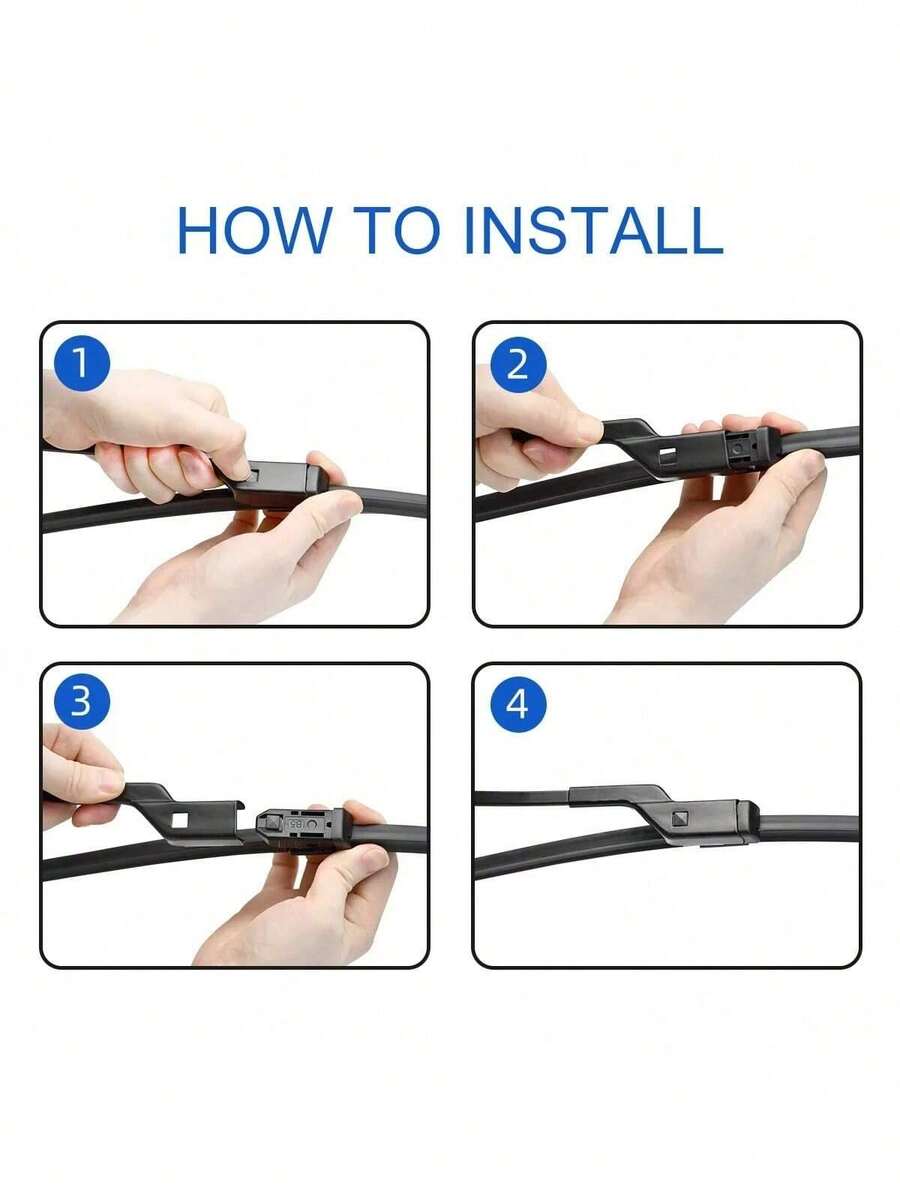 HOW TO INSTALL

1

2

3

4