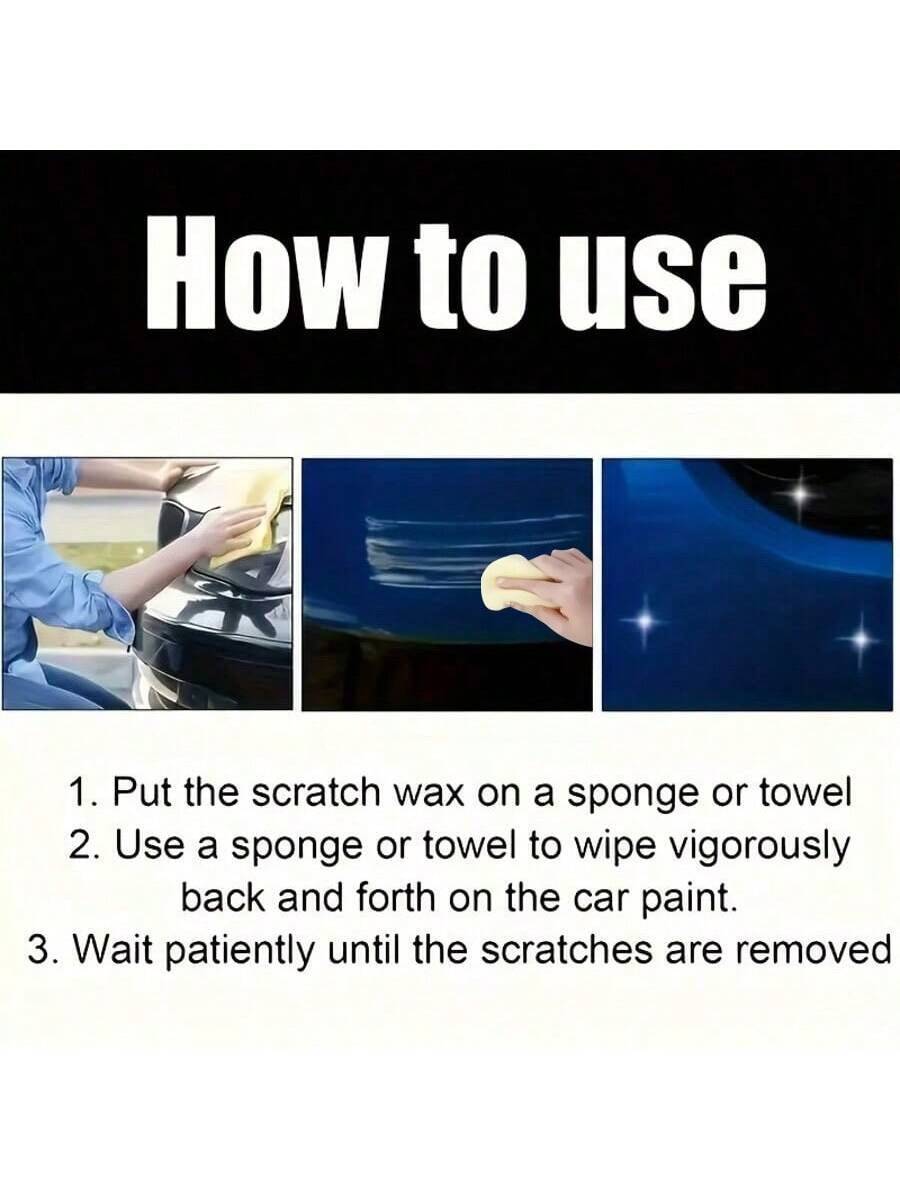 How to use

1. Put the scratch wax on a sponge or towel
2. Use a sponge or towel to wipe vigorously back and forth on the car paint.
3. Wait patiently until the scratches are removed