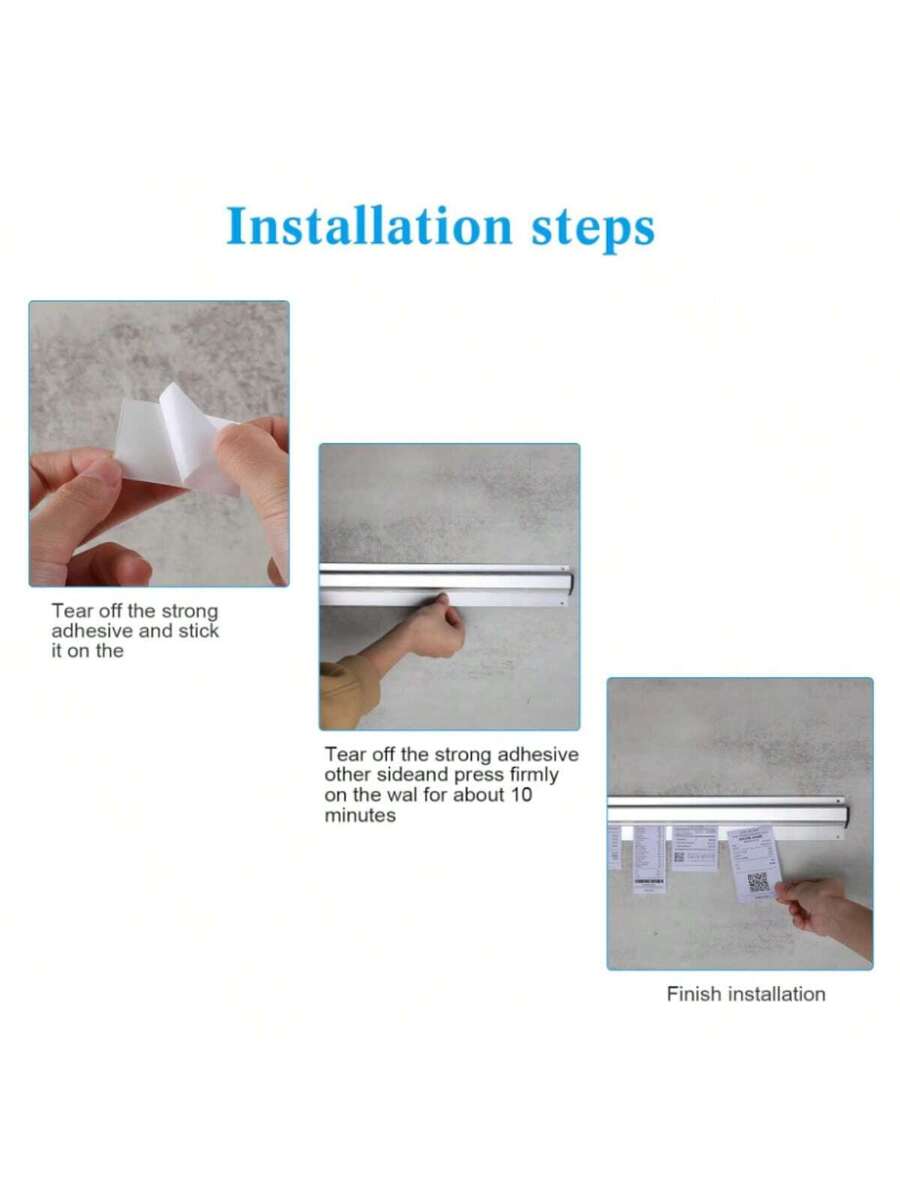 Installation steps

Tear off the strong adhesive and stick it on the

Tear off the strong adhesive other sideand press firmly on the wal for about 10 minutes

Finish installation