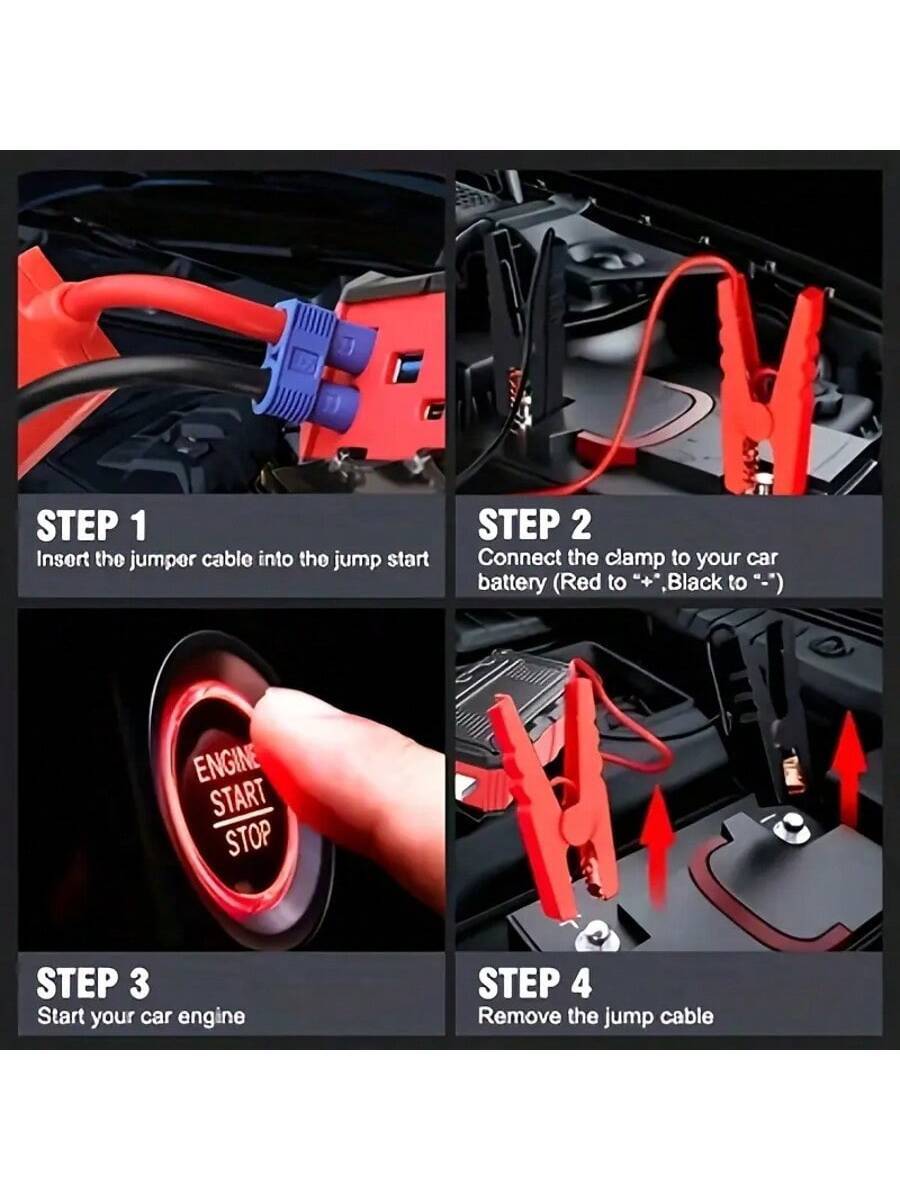 STEP 1
Insert the jumper cable into the jump start

STEP 2
Connect the clamp to your car battery (Red to "+",Black to "-")

ENGINE
START
STOP

STEP 3
Start your car engine

STEP 4
Remove the jump cable