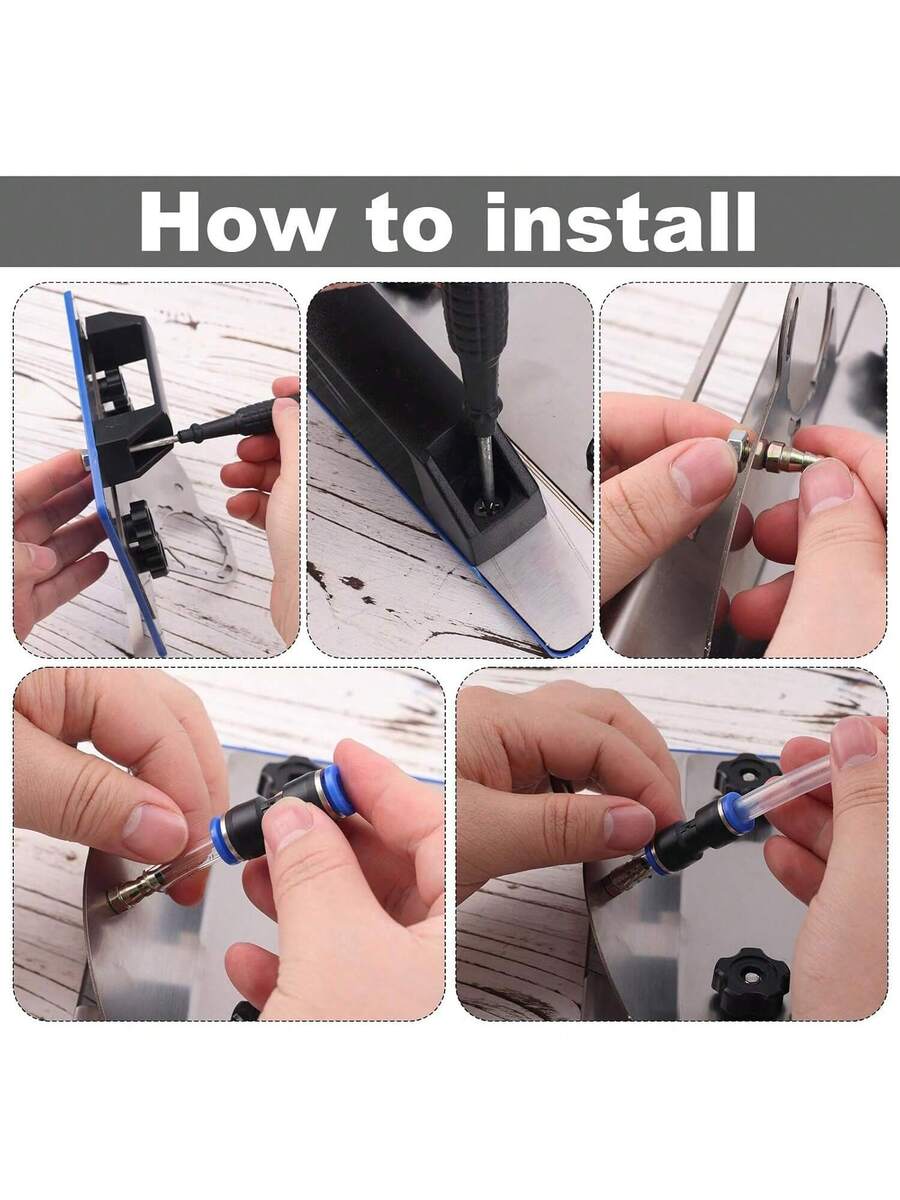 How to install