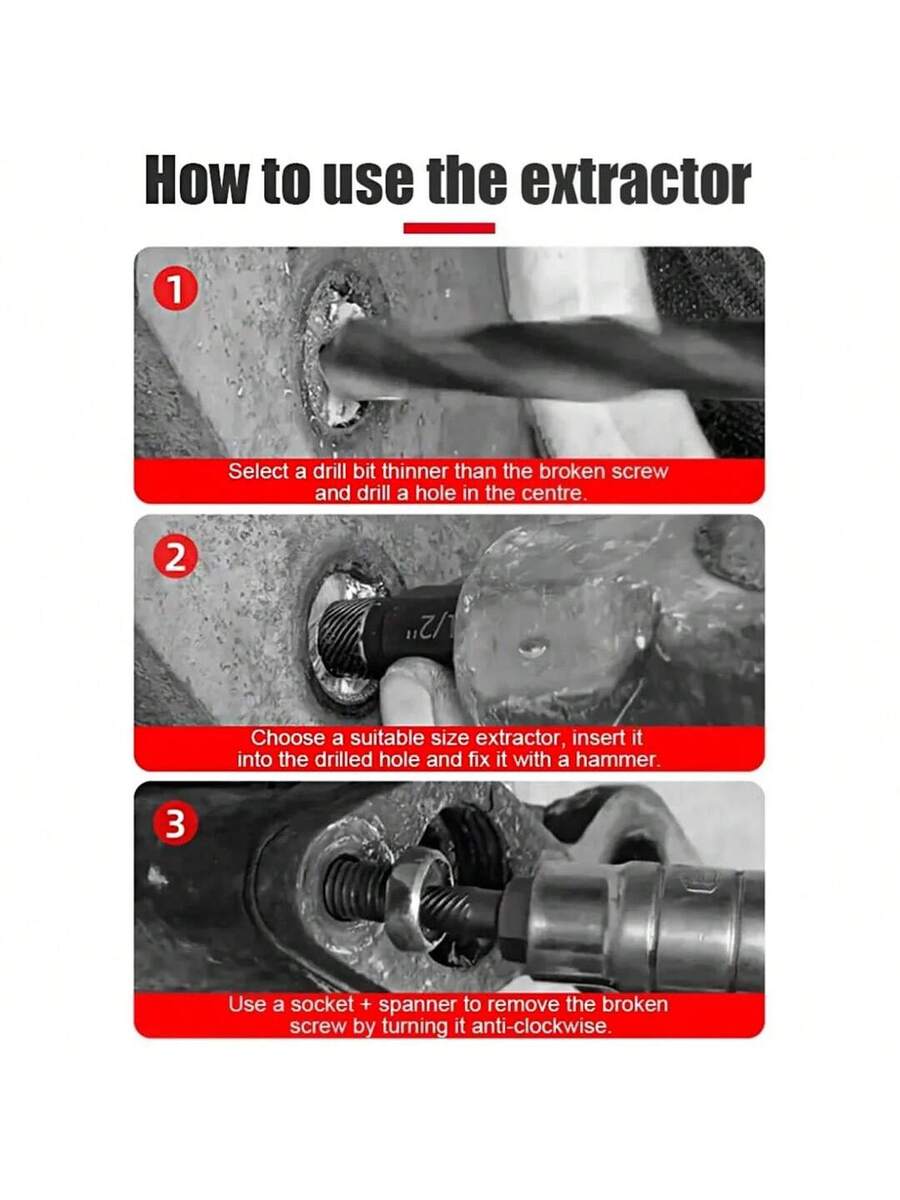 How to use the extractor

1

Select a drill bit thinner than the broken screw and drill a hole in the centre.

2

1/2"

Choose a suitable size extractor, insert it into the drilled hole and fix it with a hammer.

3

Use a socket + spanner to remove the broken screw by turning it anti-clockwise.