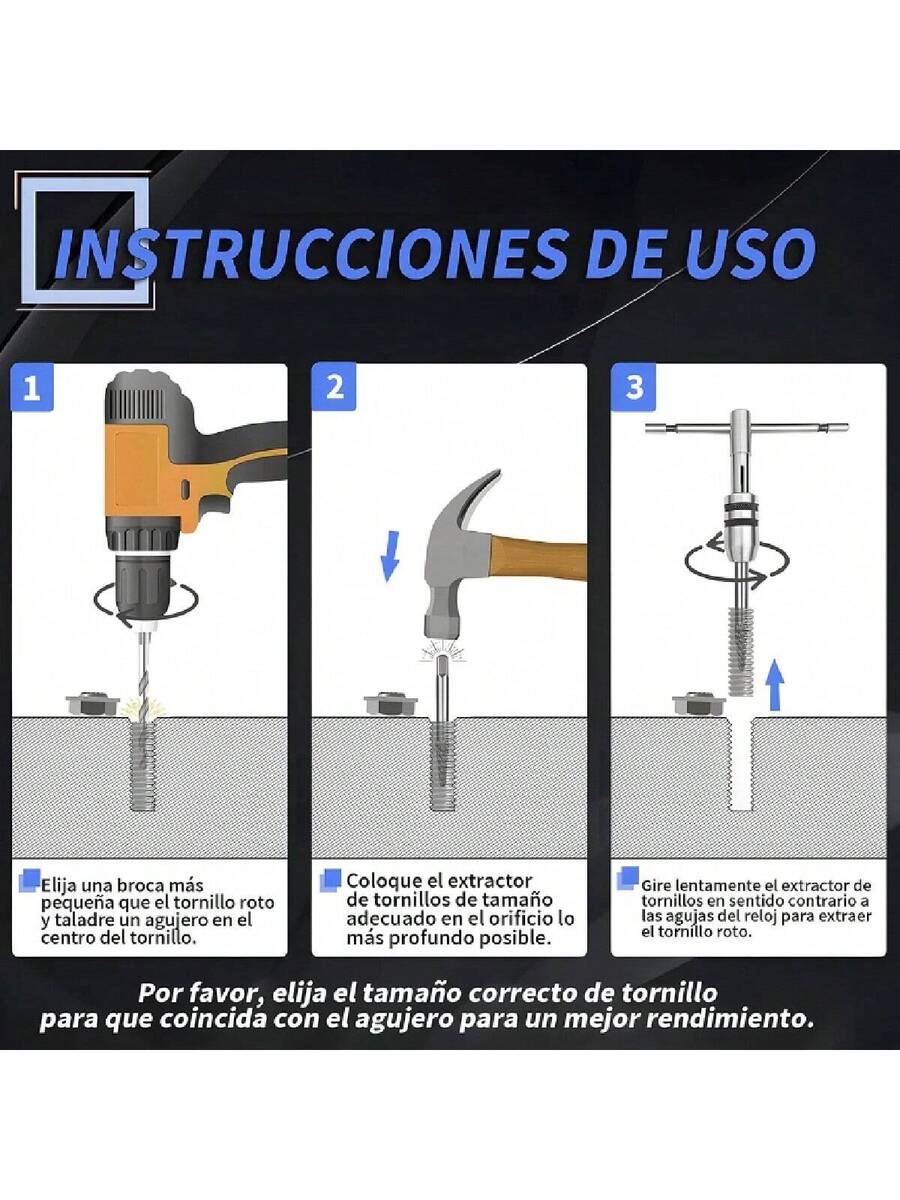 INSTRUCCIONES DE USO

1

Elija una broca más pequeña que el tornillo roto y taladre un agujero en el centro del tornillo.

2

Coloque el extractor de tornillos de tamaño adecuado en el orificio lo más profundo posible.

3

Gire lentamente el extractor de tornillos en sentido contrario a las agujas del reloj para extraer el tornillo roto.

Por favor, elija el tamaño correcto de tornillo para que coincida con el agujero para un mejor rendimiento.