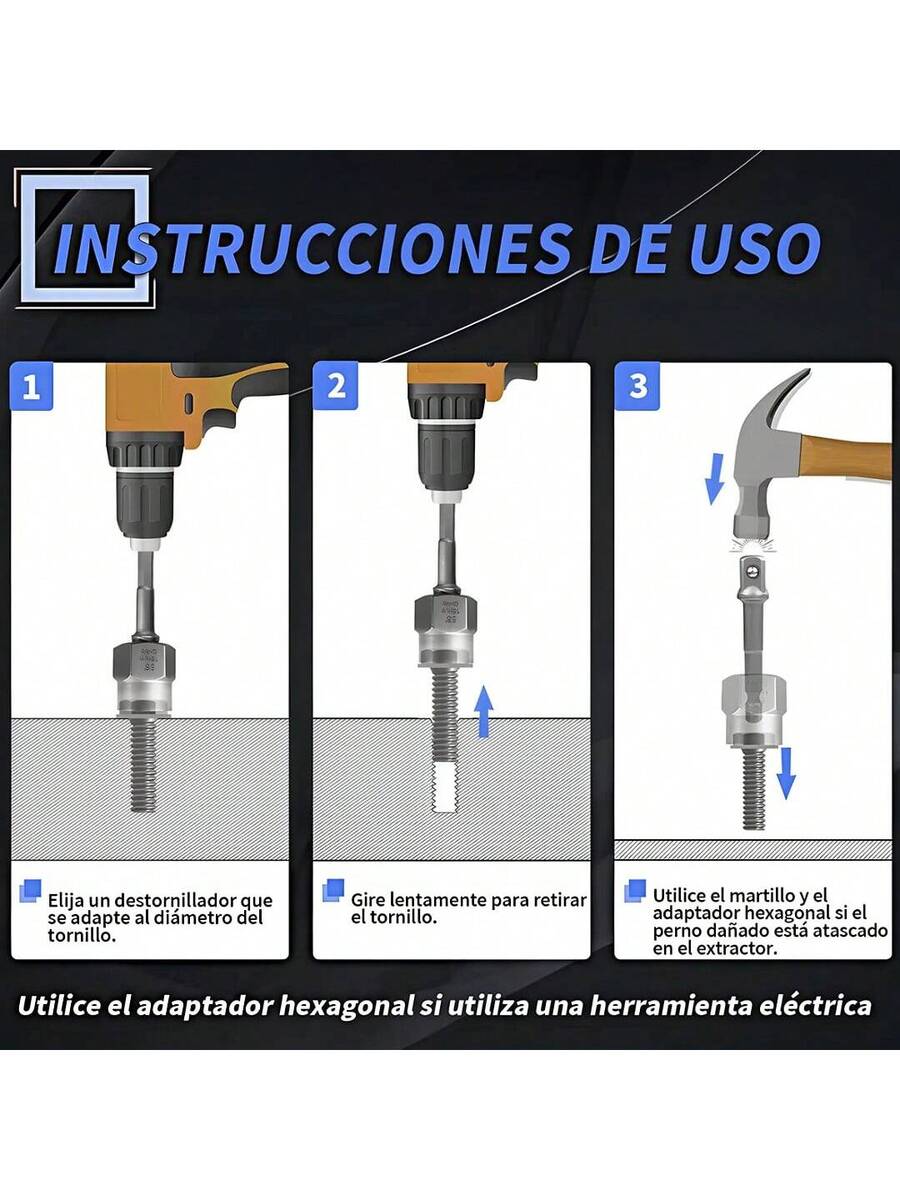 INSTRUCCIONES DE USO

1

Elija un destornillador que se adapte al diámetro del tornillo.

2

Gire lentamente para retirar el tornillo.

3

Utilice el martillo y el adaptador hexagonal si el perno dañado está atascado en el extractor.

Utilice el adaptador hexagonal si utiliza una herramienta eléctrica