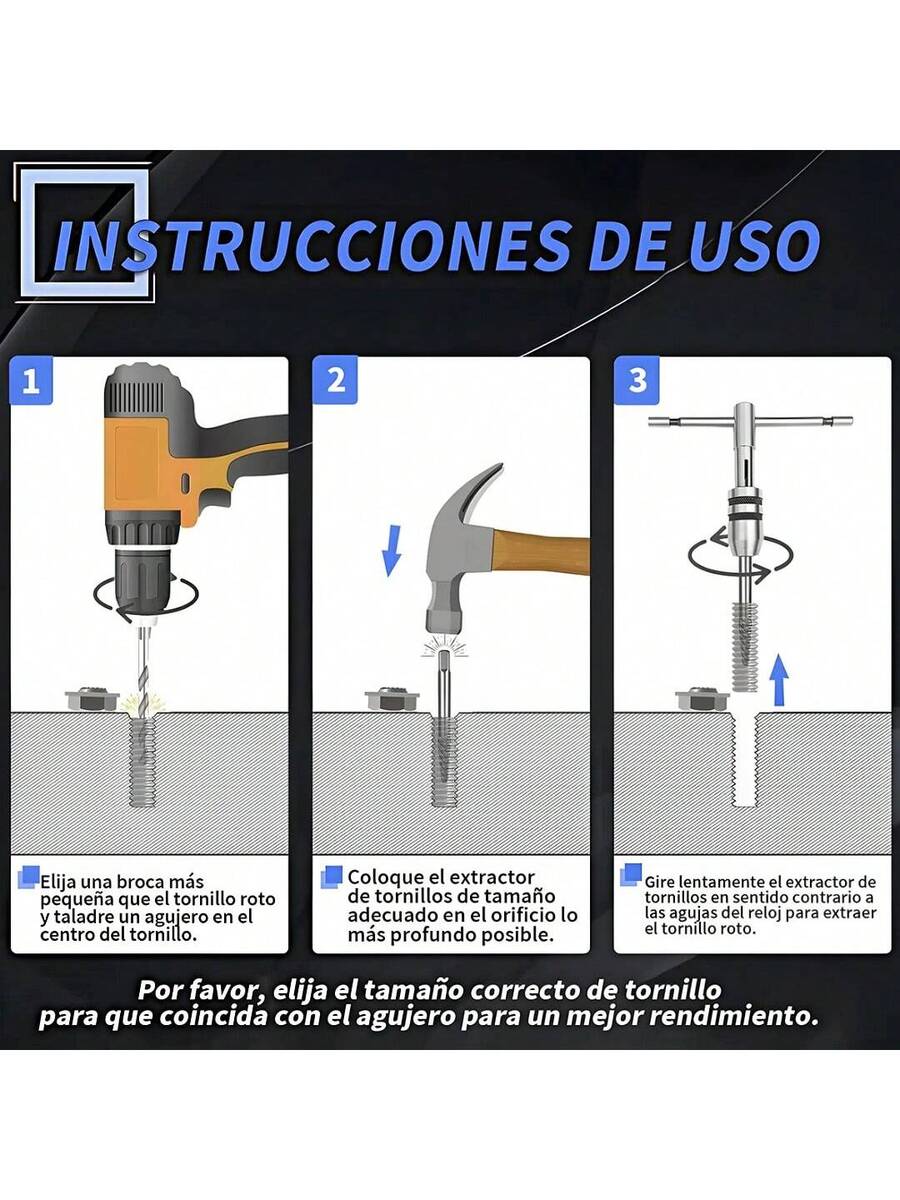 INSTRUCCIONES DE USO

1

Elija una broca más pequeña que el tornillo roto y taladre un agujero en el centro del tornillo.

2

Coloque el extractor de tornillos de tamaño adecuado en el orificio lo más profundo posible.

3

Gire lentamente el extractor de tornillos en sentido contrario a las agujas del reloj para extraer el tornillo roto.

Por favor, elija el tamaño correcto de tornillo para que coincida con el agujero para un mejor rendimiento.