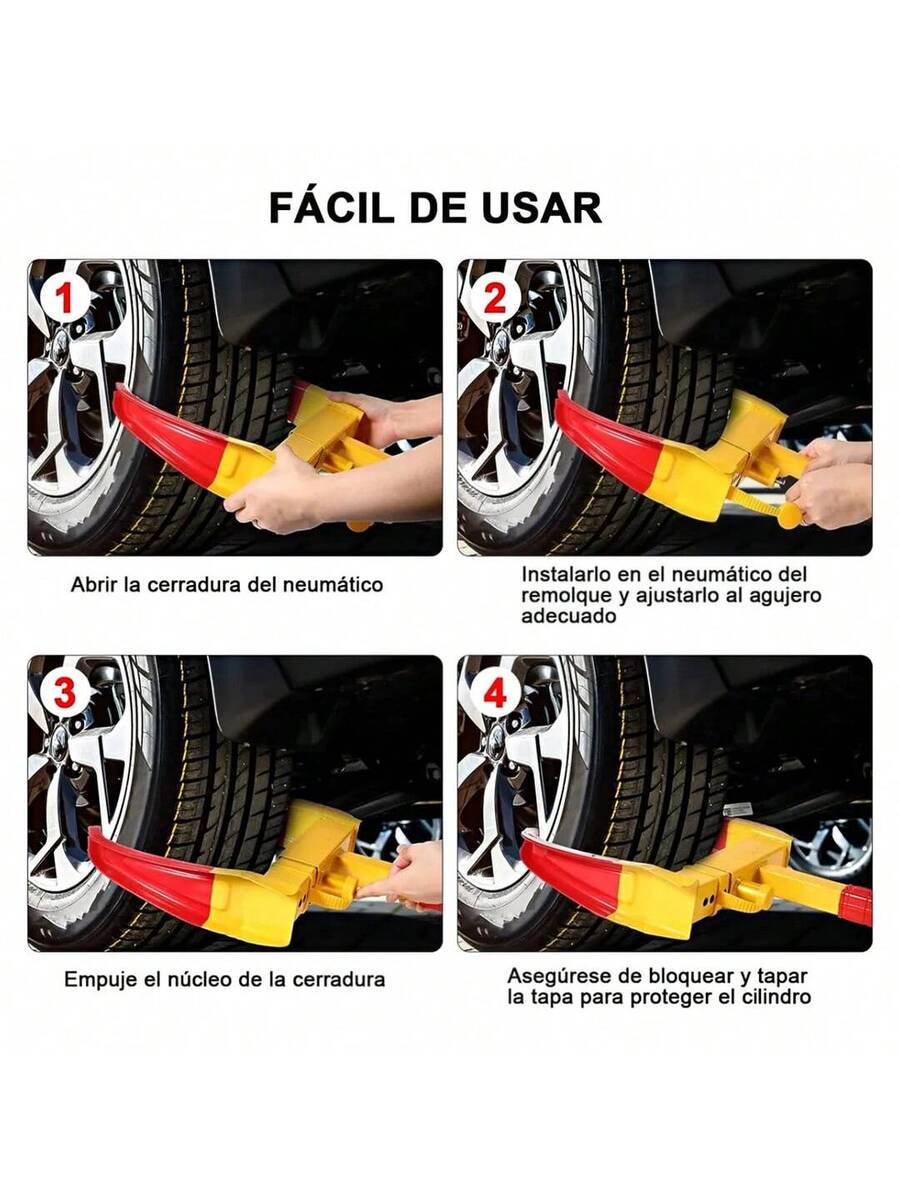 FÁCIL DE USAR

1

Abrir la cerradura del neumático

2

Instalarlo en el neumático del remolque y ajustarlo al agujero adecuado

3

Empuje el núcleo de la cerradura

4

Asegúrese de bloquear y tapar la tapa para proteger el cilindro