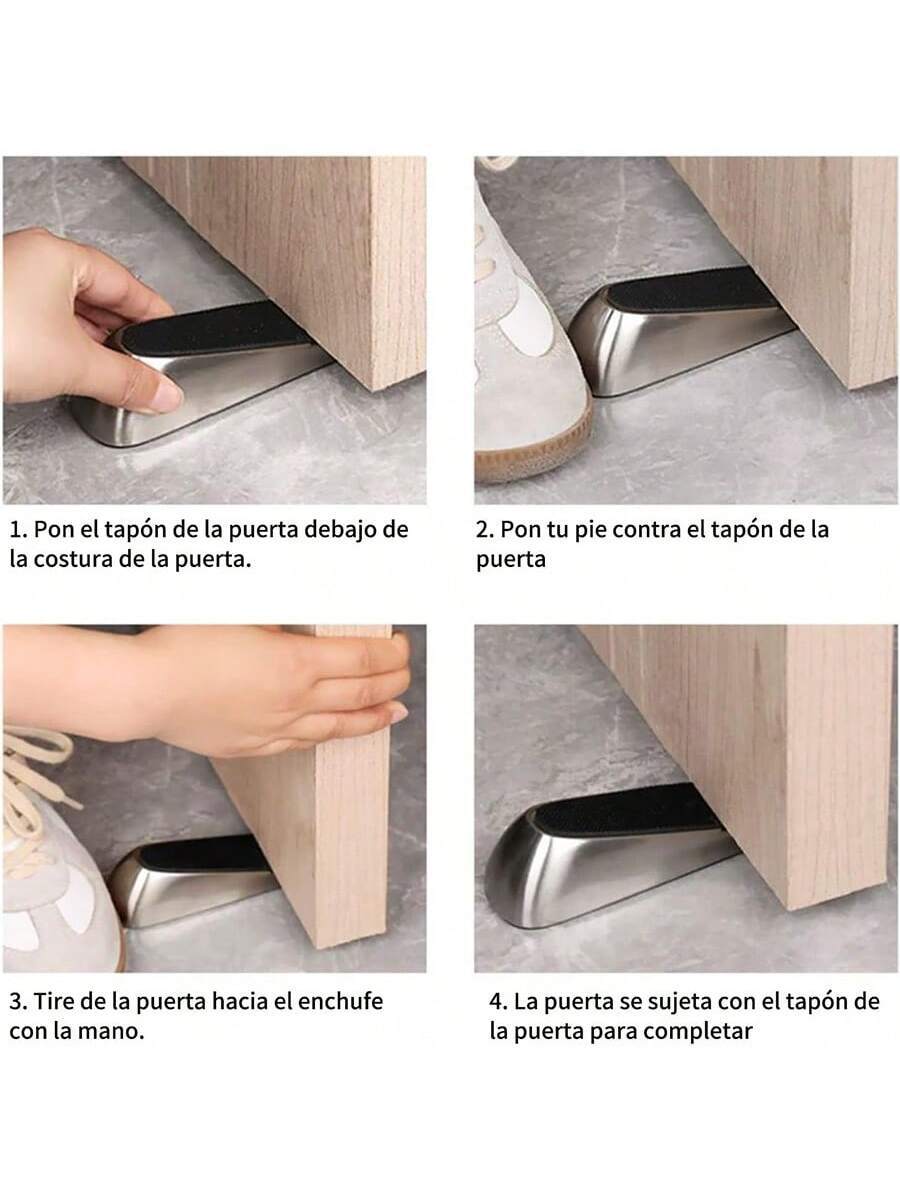 1. Pon el tapón de la puerta debajo de la costura de la puerta.

2. Pon tu pie contra el tapón de la puerta

3. Tire de la puerta hacia el enchufe con la mano.

4. La puerta se sujeta con el tapón de la puerta para completar