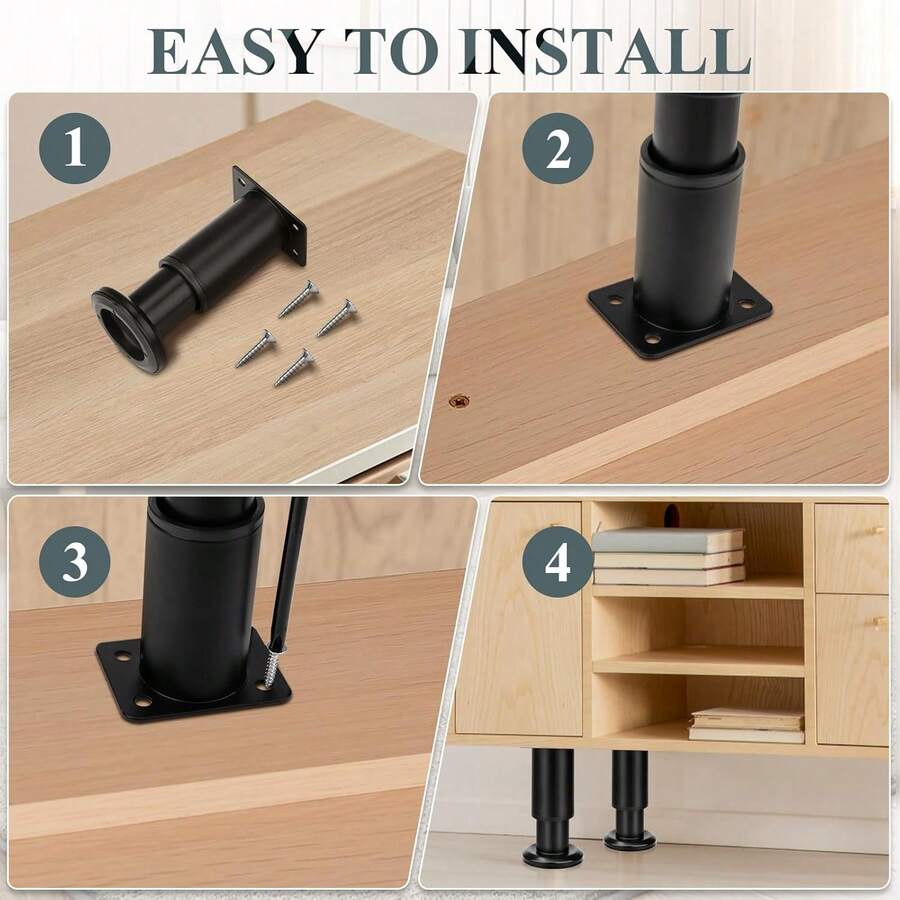 EASY TO INSTALL

1

2

3

4