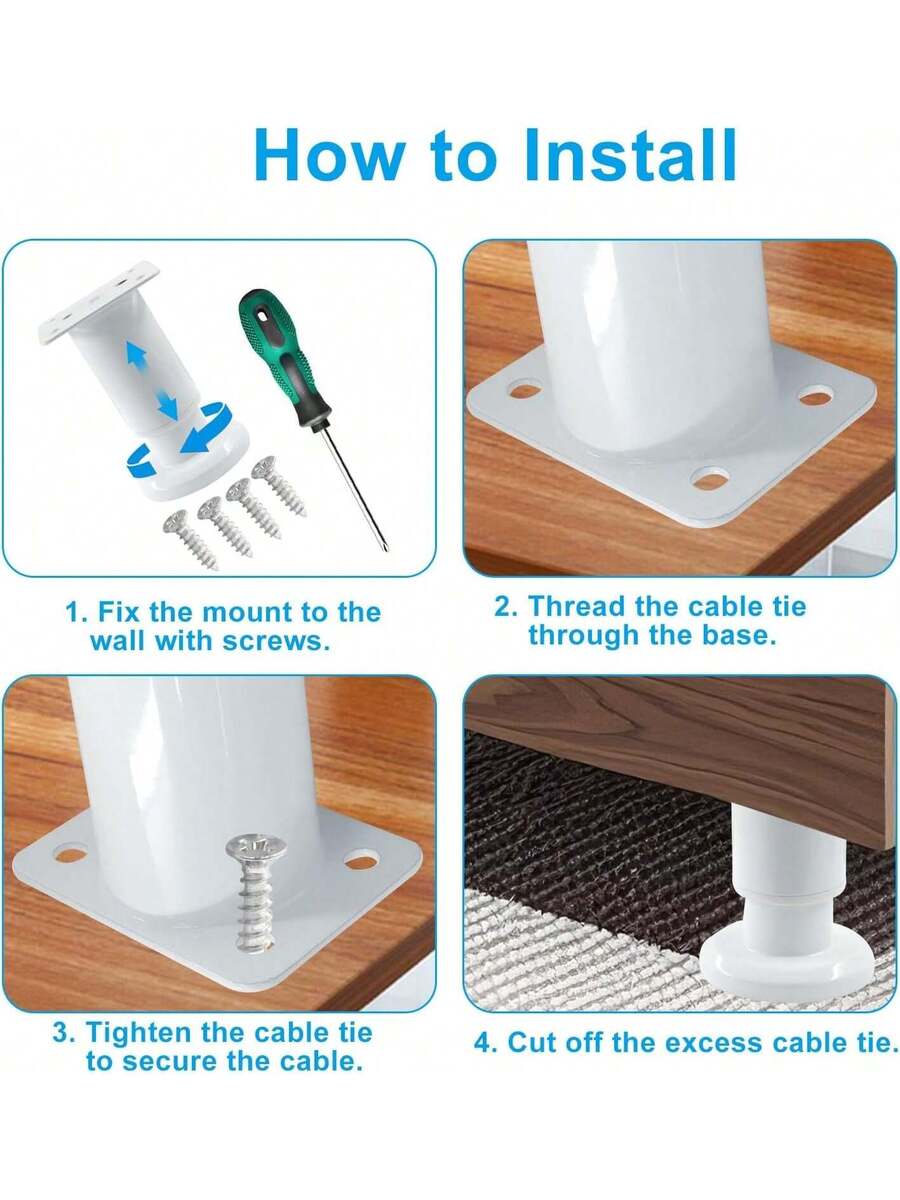 How to Install

1. Fix the mount to the wall with screws.

2. Thread the cable tie through the base.

3. Tighten the cable tie to secure the cable.

4. Cut off the excess cable tie.