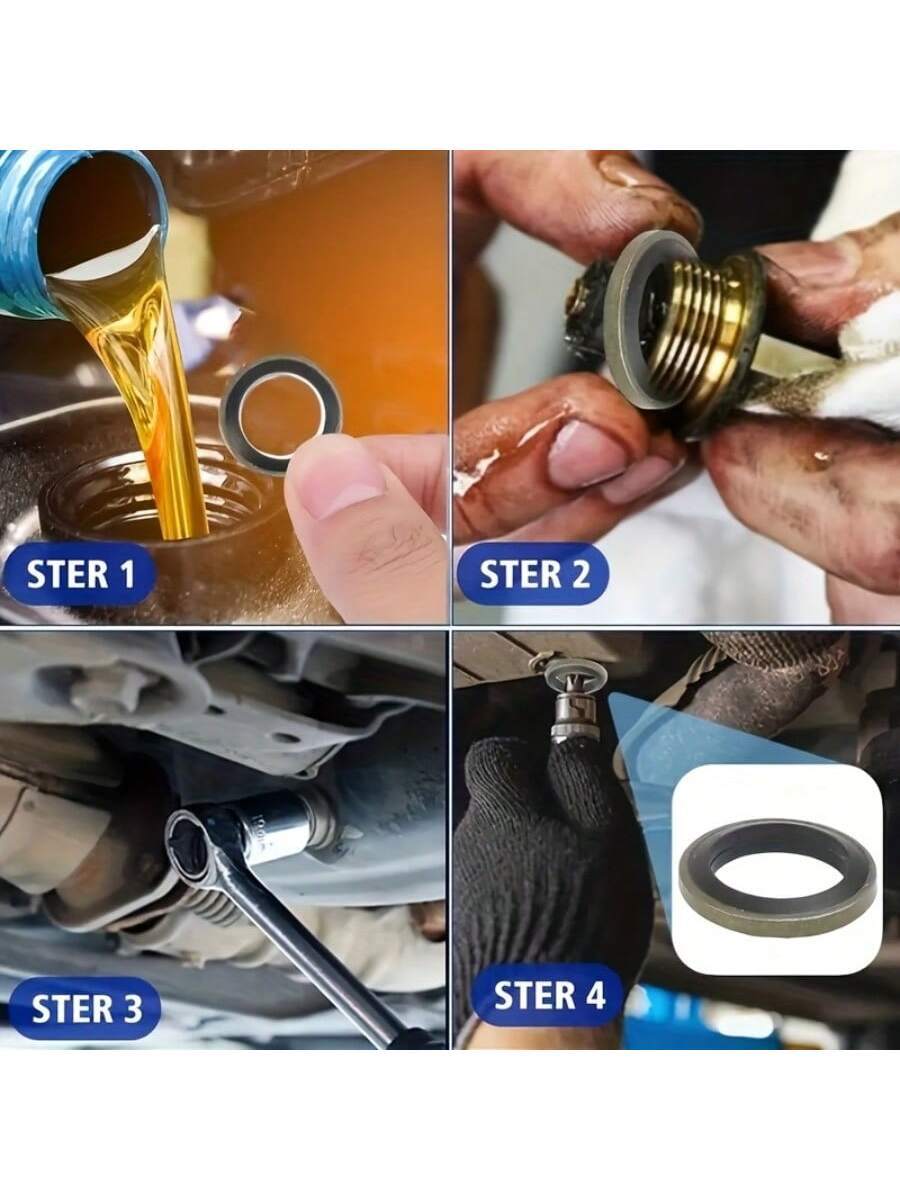 STER 1

STER 2

STER 3

STER 4