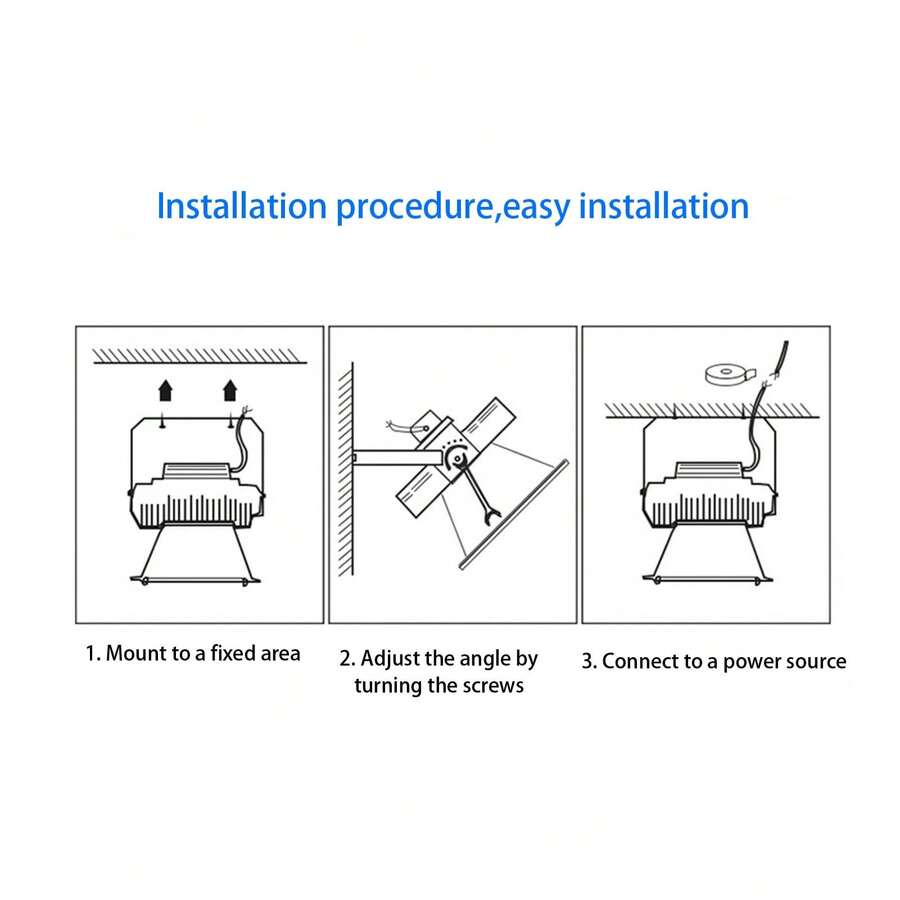 Installation procedure,easy installation

1. Mount to a fixed area

2. Adjust the angle by turning the screws

3. Connect to a power source