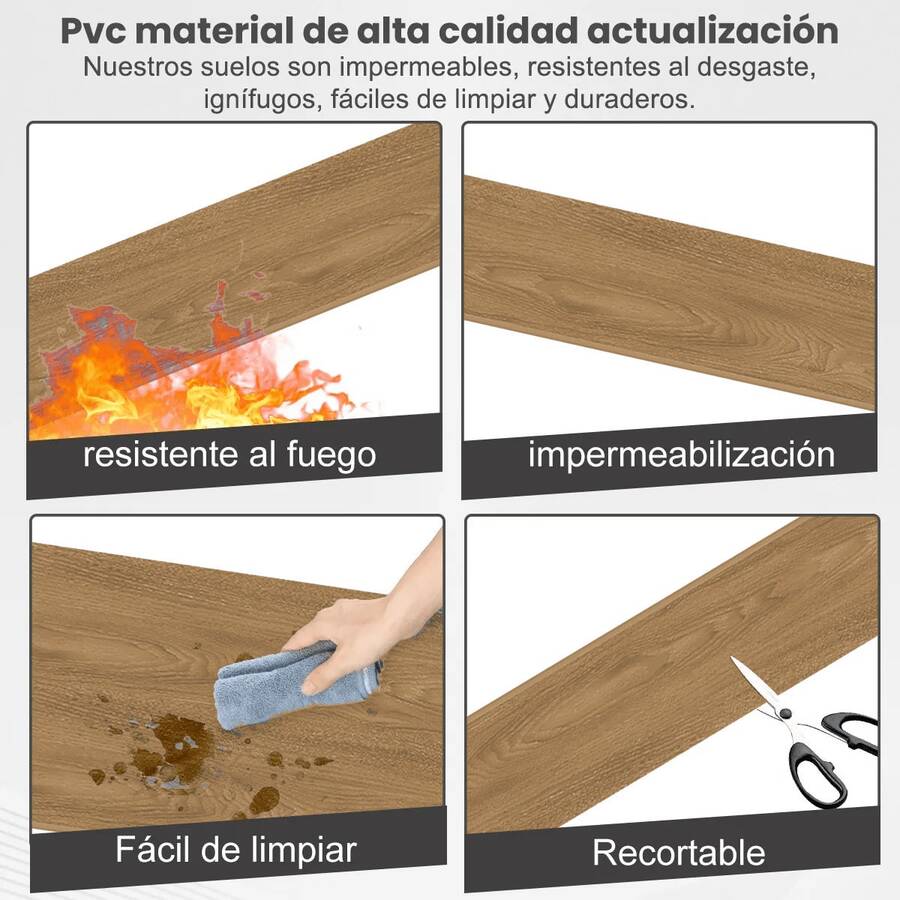 Pvc material de alta calidad actualización

Nuestros suelos son impermeables, resistentes al desgaste, ignífugos, fáciles de limpiar y duraderos.

resistente al fuego

impermeabilización

Fácil de limpiar

Recortable