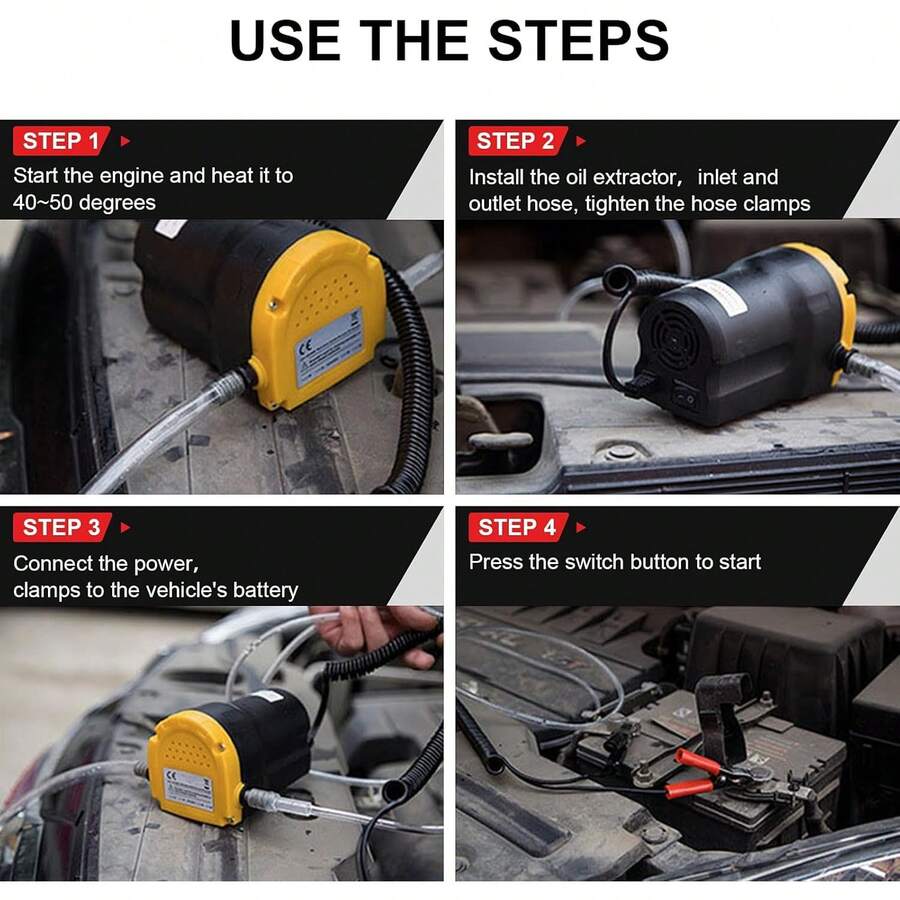 USE THE STEPS

STEP 1

Start the engine and heat it to 40~50 degrees

CE

STEP 2

Install the oil extractor, inlet and outlet hose, tighten the hose clamps

STEP 3

Connect the power, clamps to the vehicle's battery

CE

STEP 4

Press the switch button to start