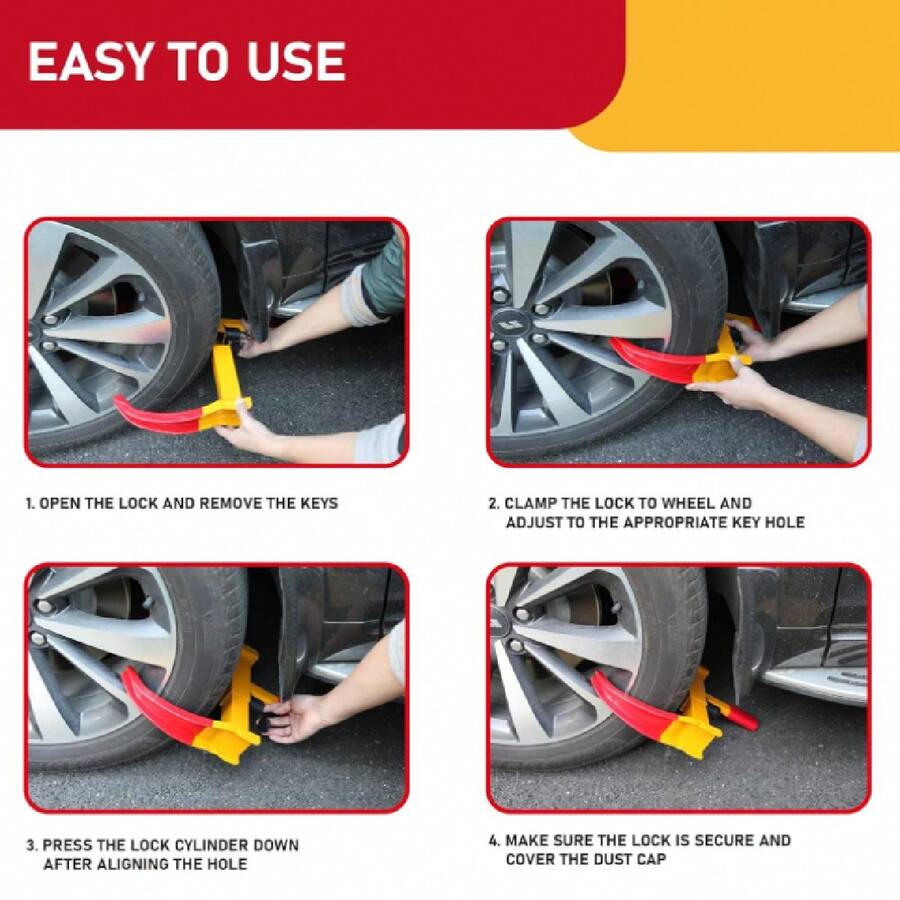 EASY TO USE

1. OPEN THE LOCK AND REMOVE THE KEYS

2. CLAMP THE LOCK TO WHEEL AND ADJUST TO THE APPROPRIATE KEY HOLE

3. PRESS THE LOCK CYLINDER DOWN AFTER ALIGNING THE HOLE

4. MAKE SURE THE LOCK IS SECURE AND COVER THE DUST CAP