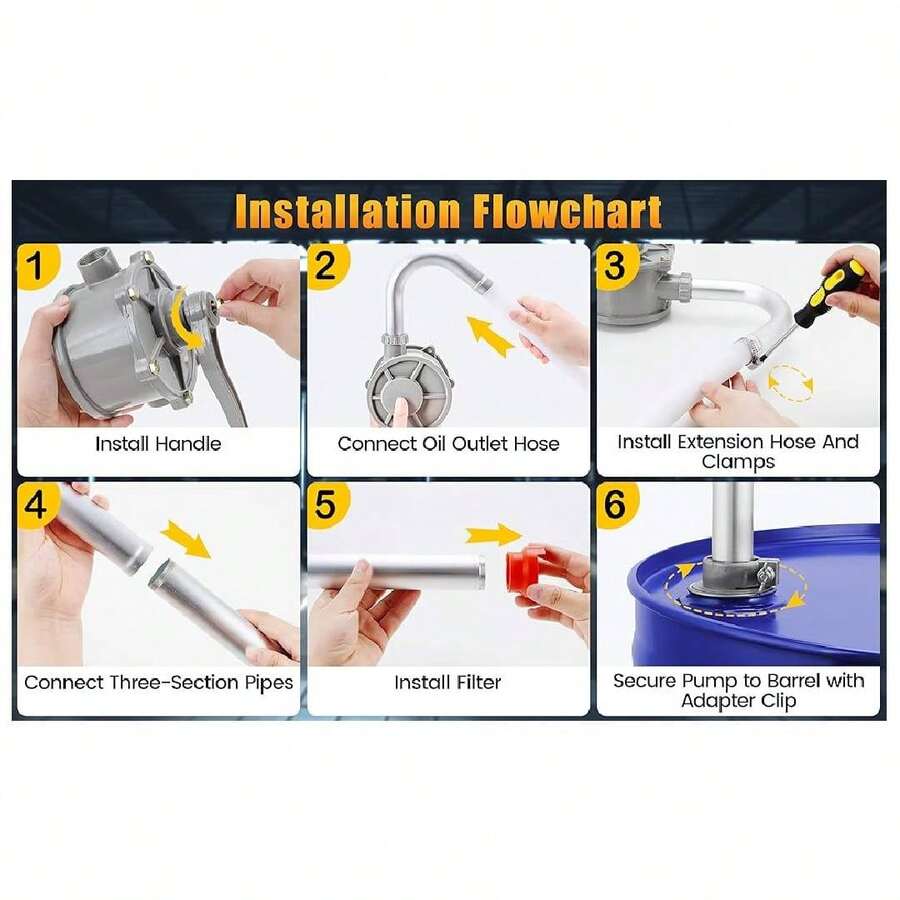 Installation Flowchart

1
Install Handle

2
Connect Oil Outlet Hose

3
Install Extension Hose And Clamps

4
Connect Three-Section Pipes

5
Install Filter

6
Secure Pump to Barrel with Adapter Clip