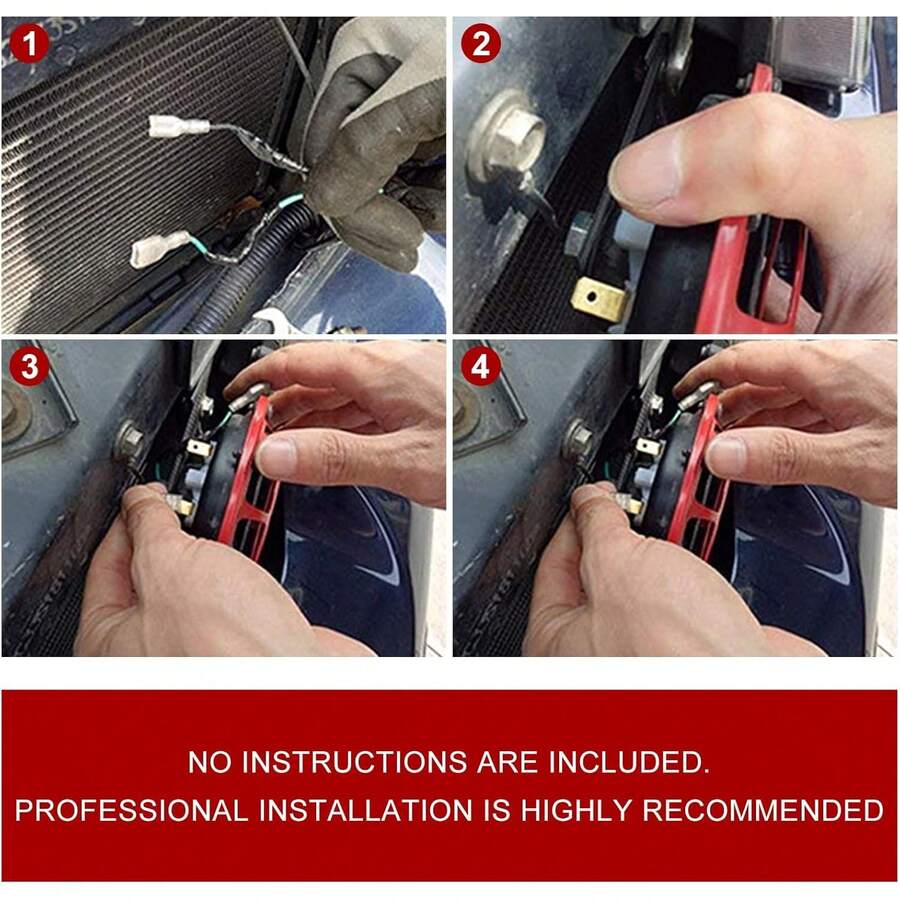 1

2

3

4

NO INSTRUCTIONS ARE INCLUDED.

PROFESSIONAL INSTALLATION IS HIGHLY RECOMMENDED