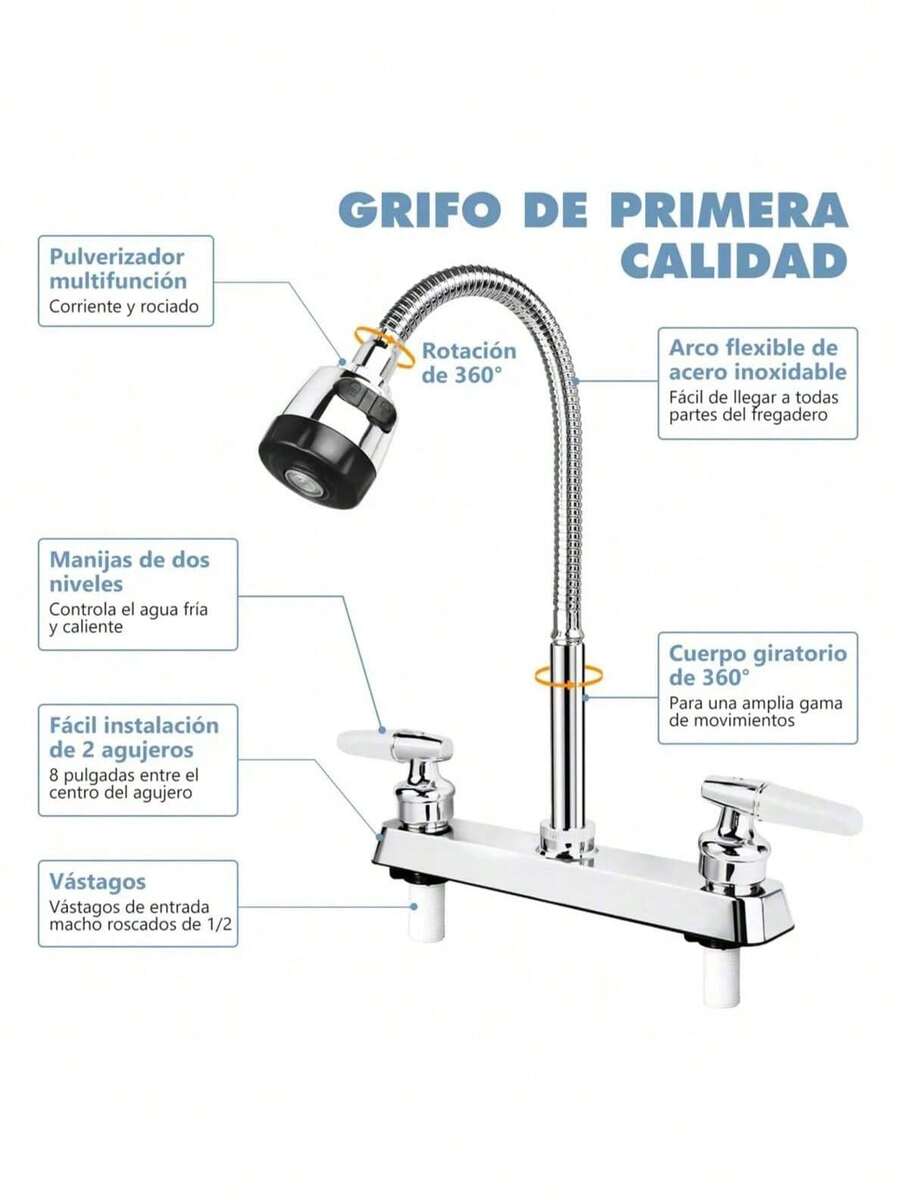 GRIFO DE PRIMERA CALIDAD

Pulverizador multifunción
Corriente y rociado

Rotación de 360°

Arco flexible de acero inoxidable
Fácil de llegar a todas partes del fregadero

Manijas de dos niveles
Controla el agua fría y caliente

Cuerpo giratorio de 360°
Para una amplia gama de movimientos

Fácil instalación de 2 agujeros
8 pulgadas entre el centro del agujero

Vástagos
Vástagos de entrada macho roscados de 1/2