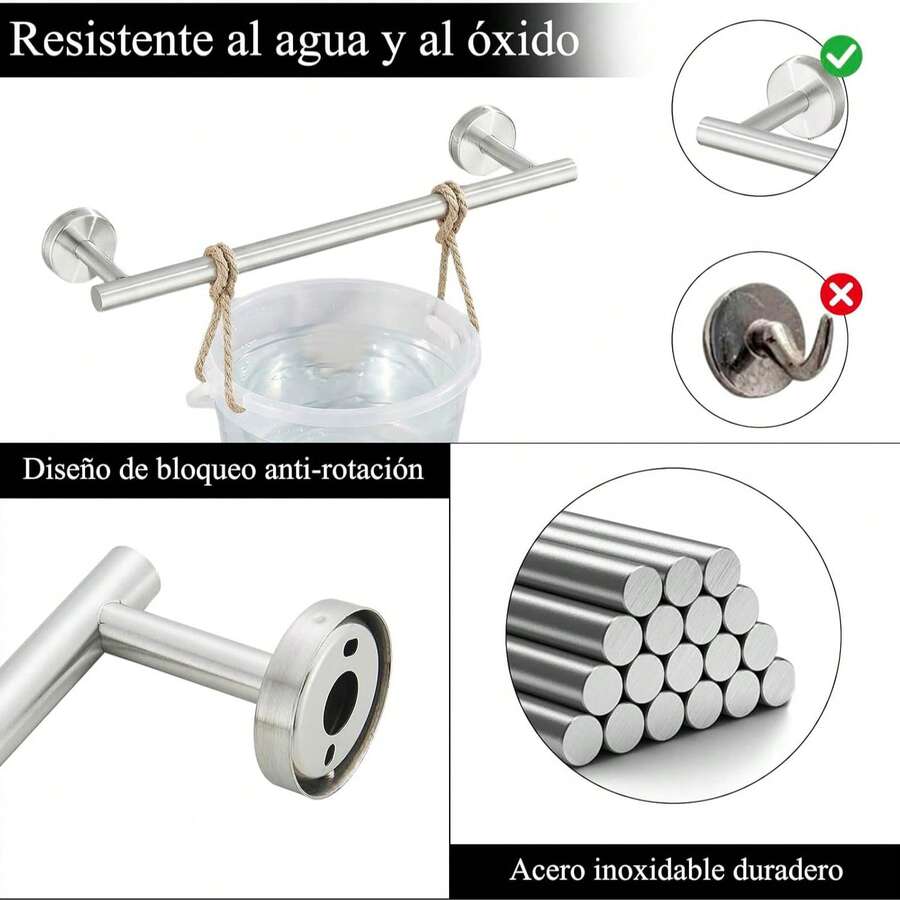 Resistente al agua y al óxido

Diseño de bloqueo anti-rotación

Acero inoxidable duradero