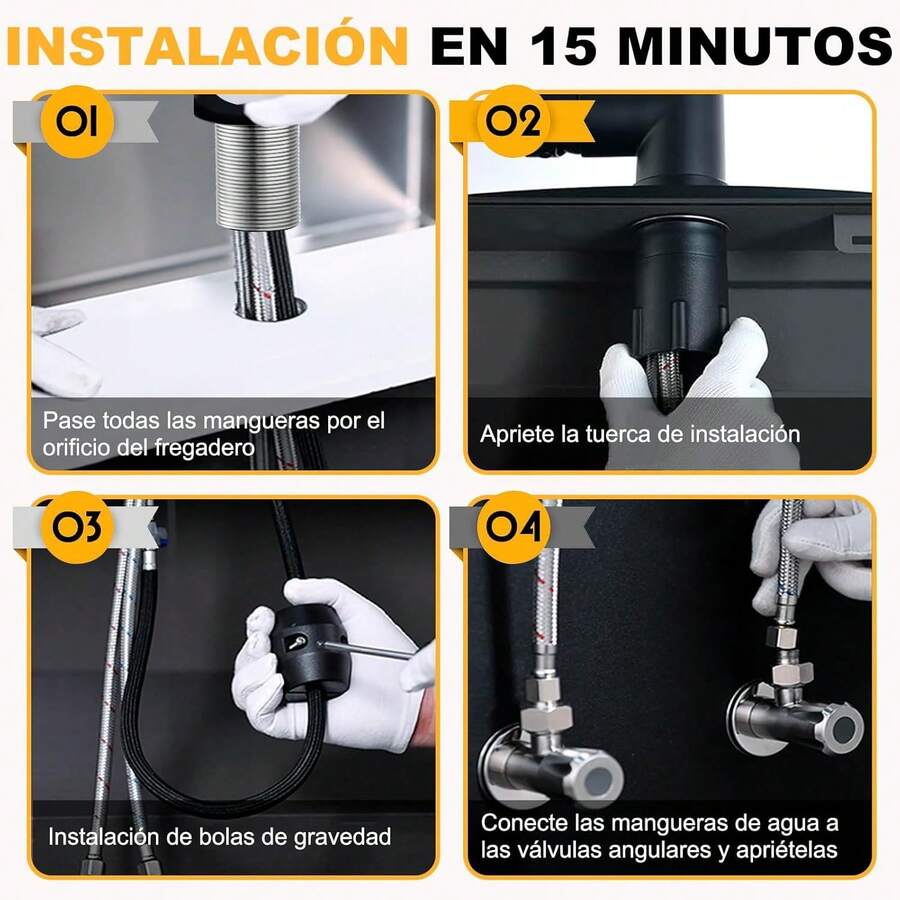 INSTALACIÓN EN 15 MINUTOS

01

Pase todas las mangueras por el orificio del fregadero

02

Apriete la tuerca de instalación

03

Instalación de bolas de gravedad

04

Conecte las mangueras de agua a las válvulas angulares y apriételas