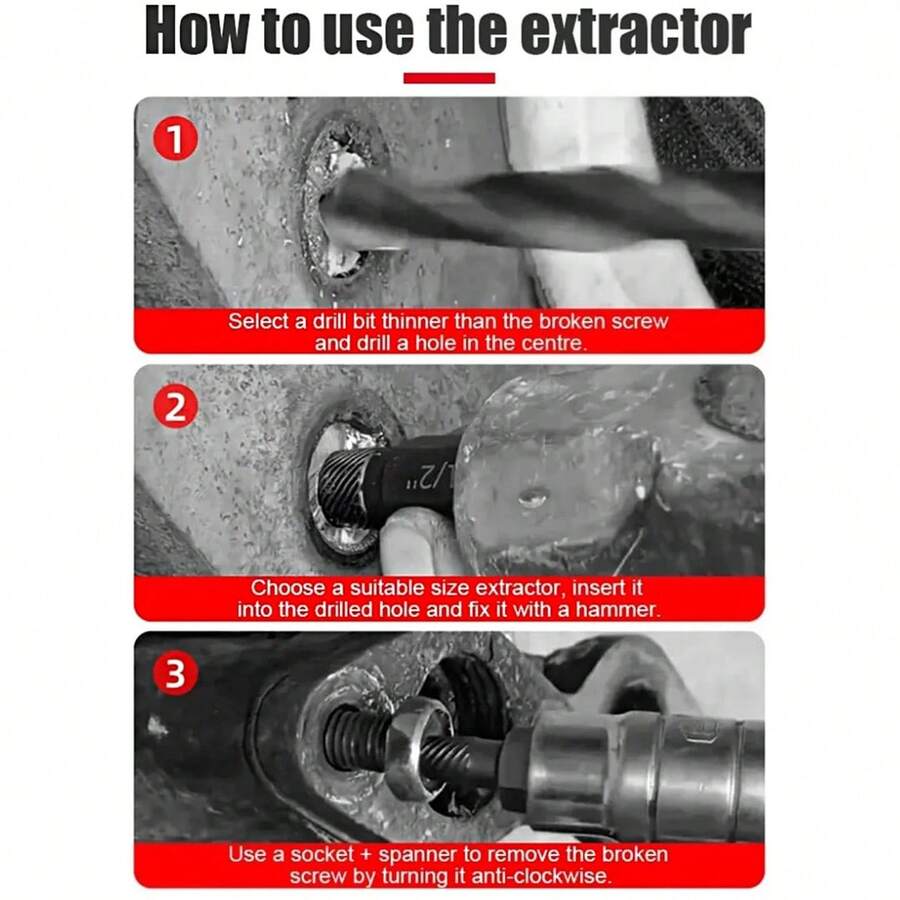 How to use the extractor

1

Select a drill bit thinner than the broken screw and drill a hole in the centre.

2

1/2"

Choose a suitable size extractor, insert it into the drilled hole and fix it with a hammer.

3

Use a socket + spanner to remove the broken screw by turning it anti-clockwise.