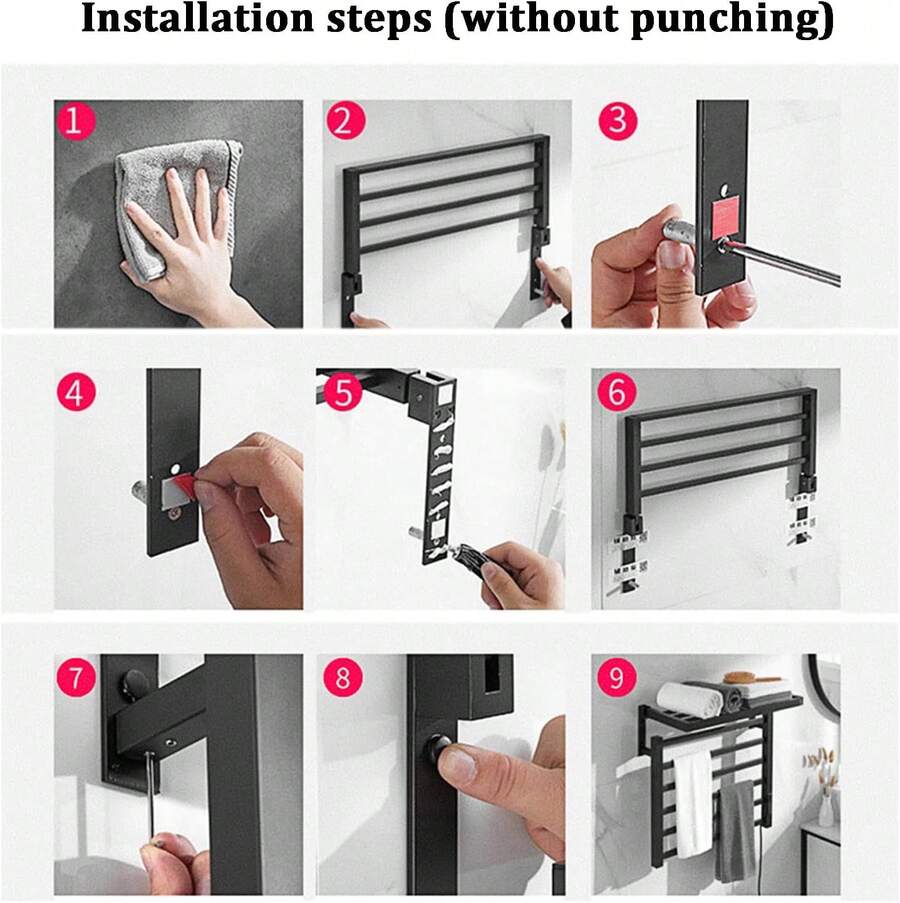 Installation steps (without punching)

1

2

3

4

5

6

7

8

9