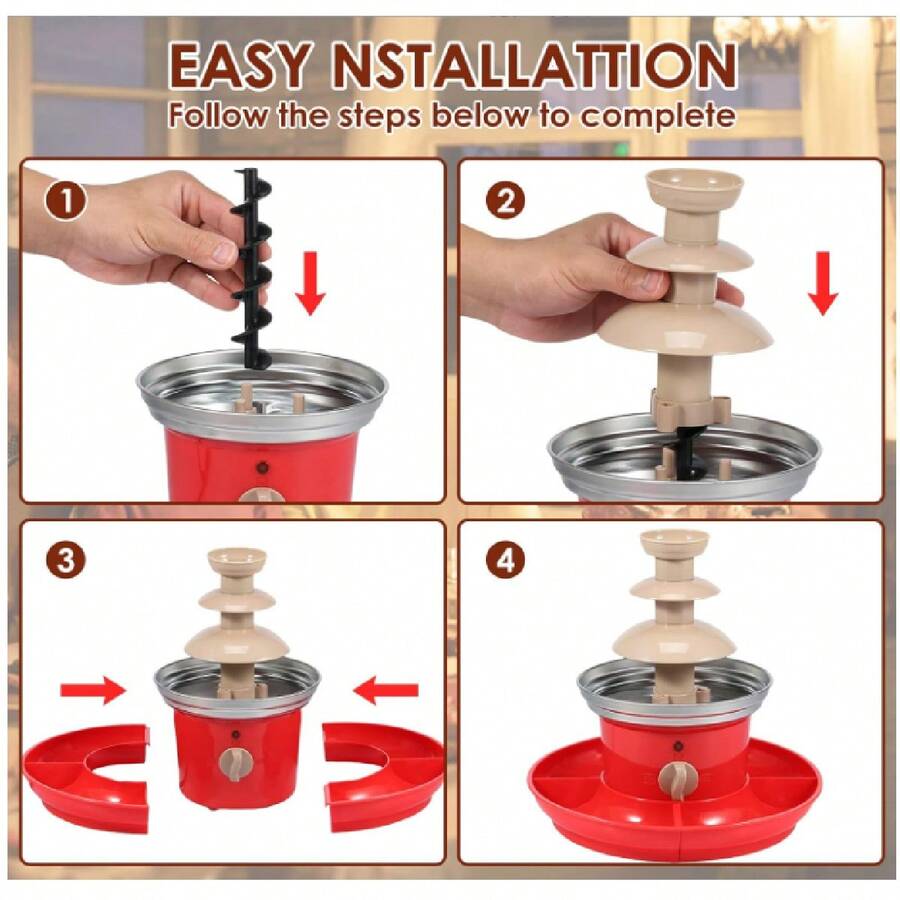 EASY NSTALLATTION
Follow the steps below to complete

1

2

3

4